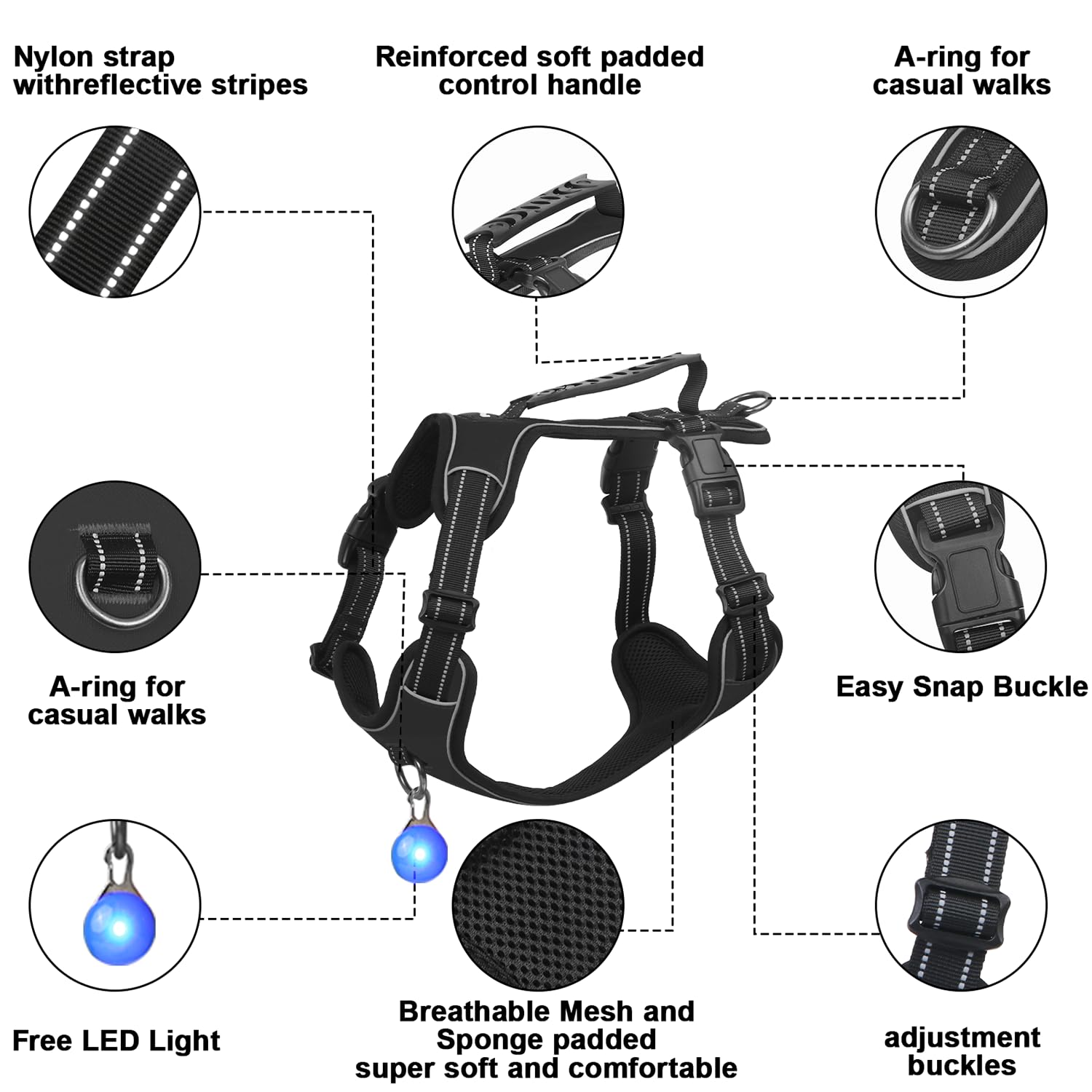 Nylon strap withreflective stripes

Reinforced soft padded control handle

A-ring for casual walks

A-ring for casual walks

Easy Snap Buckle

Free LED Light

Breathable Mesh and Sponge padded super soft and comfortable

adjustment buckles