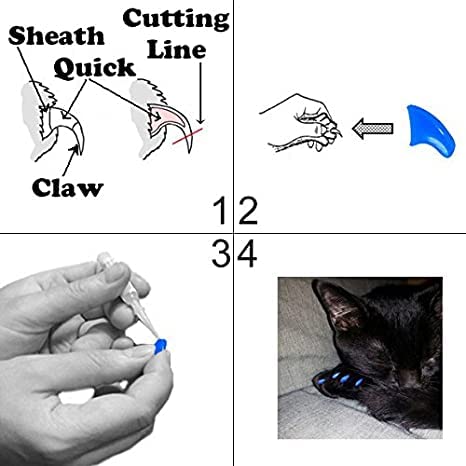 Sheath

Quick

Cutting Line

Claw

1

2

3

4