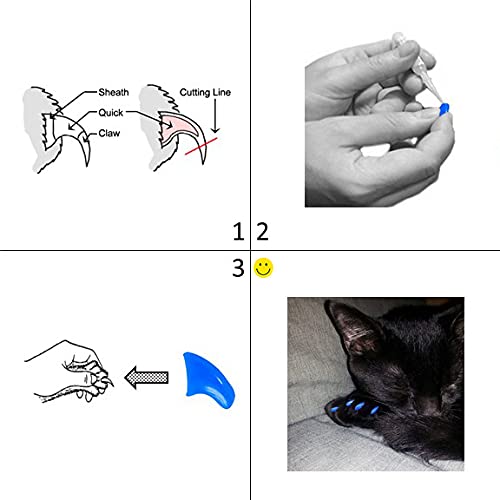 Sheath
Quick
Claw
Cutting Line

1 2

3