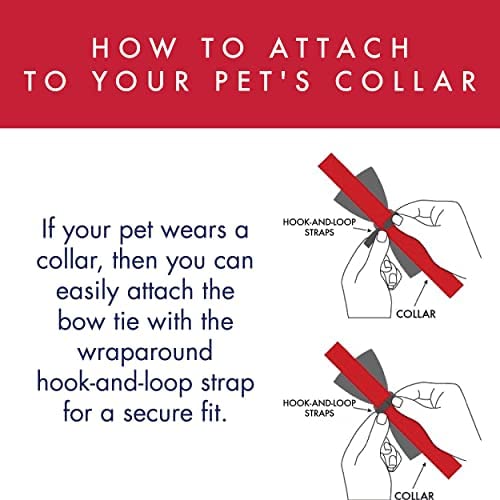 HOW TO ATTACH
TO YOUR PET'S COLLAR

If your pet wears a collar, then you can easily attach the bow tie with the wraparound hook-and-loop strap for a secure fit.

HOOK-AND-LOOP STRAPS

COLLAR

HOOK-AND-LOOP STRAPS

COLLAR