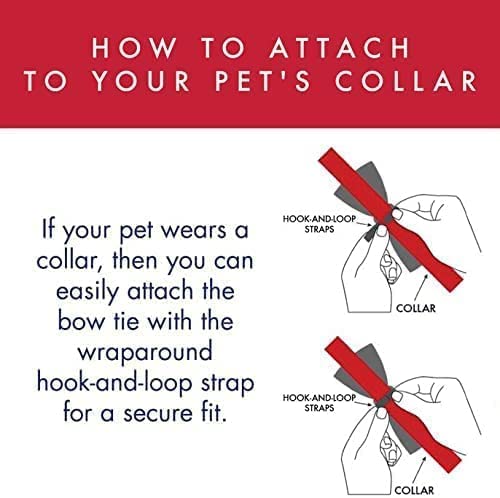 HOW TO ATTACH
TO YOUR PET'S COLLAR

If your pet wears a collar, then you can easily attach the bow tie with the wraparound hook-and-loop strap for a secure fit.

HOOK-AND-LOOP STRAPS

COLLAR

HOOK-AND-LOOP STRAPS

COLLAR