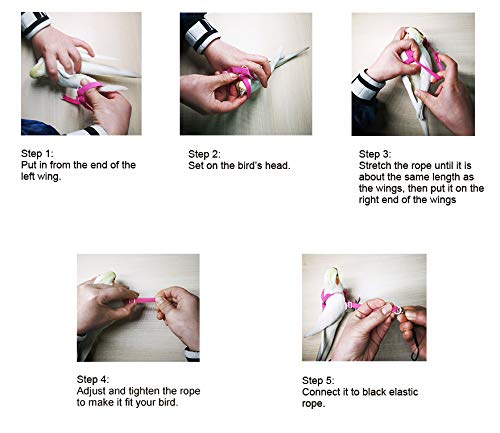 Step 1:
Put in from the end of the left wing.

Step 2:
Set on the bird's head.

Step 3:
Stretch the rope until it is about the same length as the wings, then put it on the right end of the wings

Step 4:
Adjust and tighten the rope to make it fit your bird.

Step 5:
Connect it to black elastic rope.