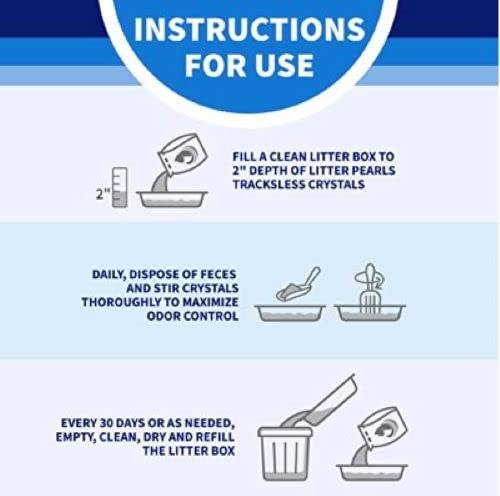 INSTRUCTIONS FOR USE

2"

FILL A CLEAN LITTER BOX TO 2" DEPTH OF LITTER PEARLS TRACKSLESS CRYSTALS

DAILY, DISPOSE OF FECES AND STIR CRYSTALS THOROUGHLY TO MAXIMIZE ODOR CONTROL

EVERY 30 DAYS OR AS NEEDED, EMPTY, CLEAN, DRY AND REFILL THE LITTER BOX