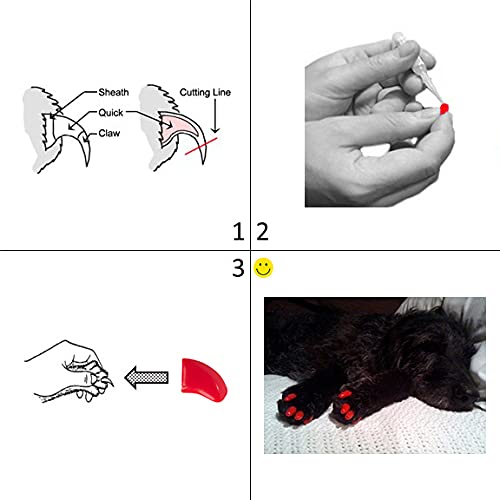 Sheath
Quick
Claw
Cutting Line

1 2

3