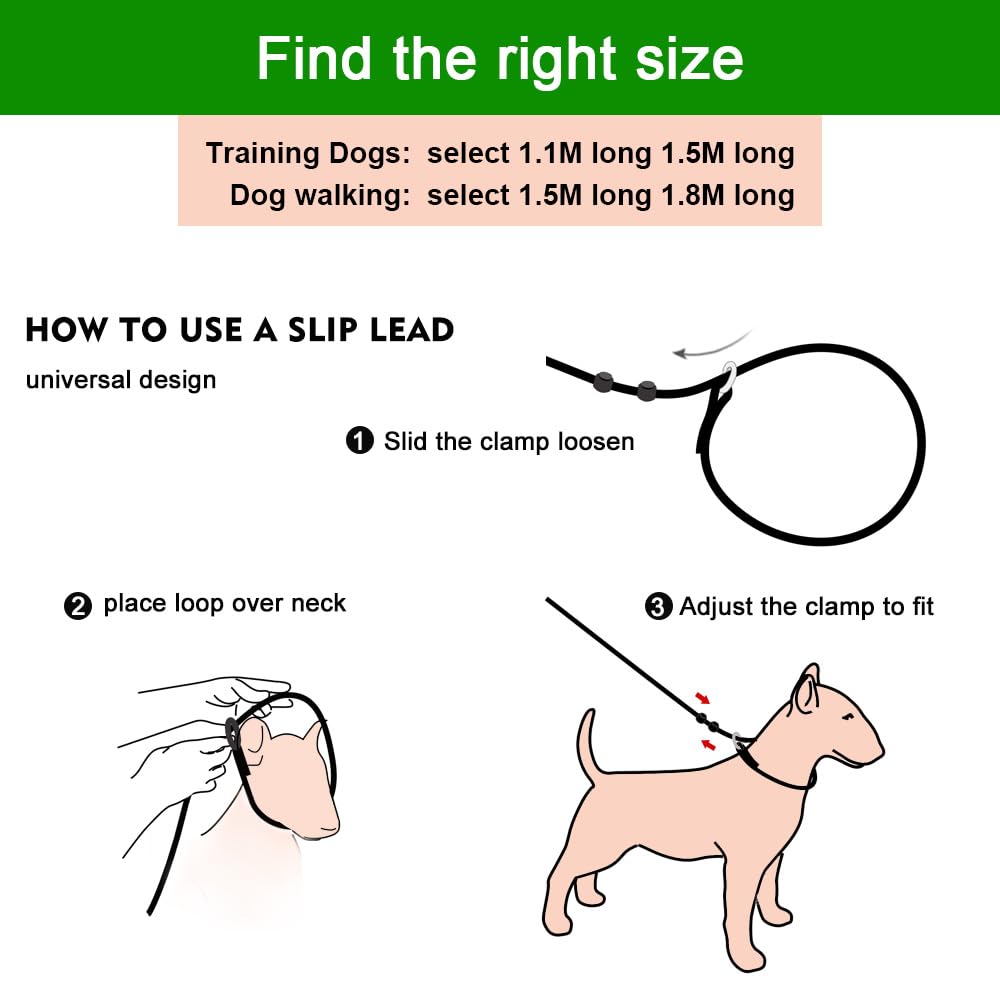 Find the right size

Training Dogs: select 1.1M long 1.5M long
Dog walking: select 1.5M long 1.8M long

HOW TO USE A SLIP LEAD
universal design

1 Slid the clamp loosen

2 place loop over neck

3 Adjust the clamp to fit