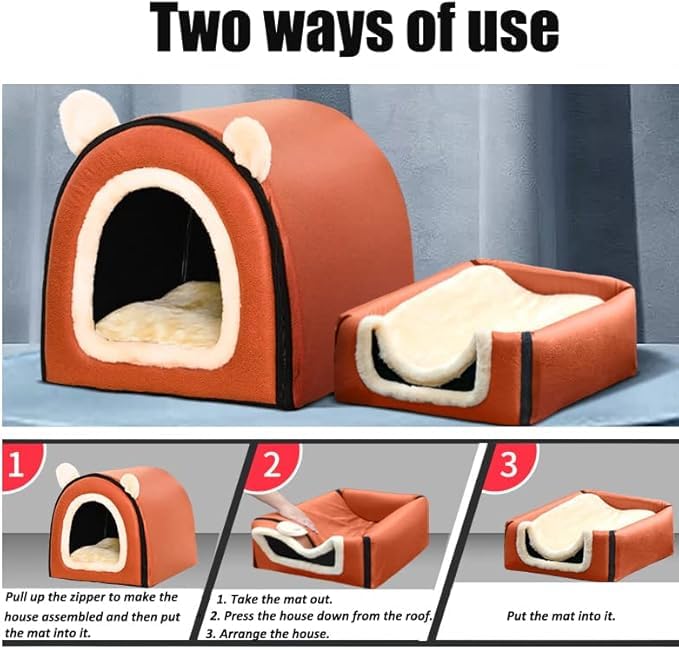 Two ways of use

1

Pull up the zipper to make the house assembled and then put the mat into it.

2

1. Take the mat out.
2. Press the house down from the roof.
3. Arrange the house.

3

Put the mat into it.