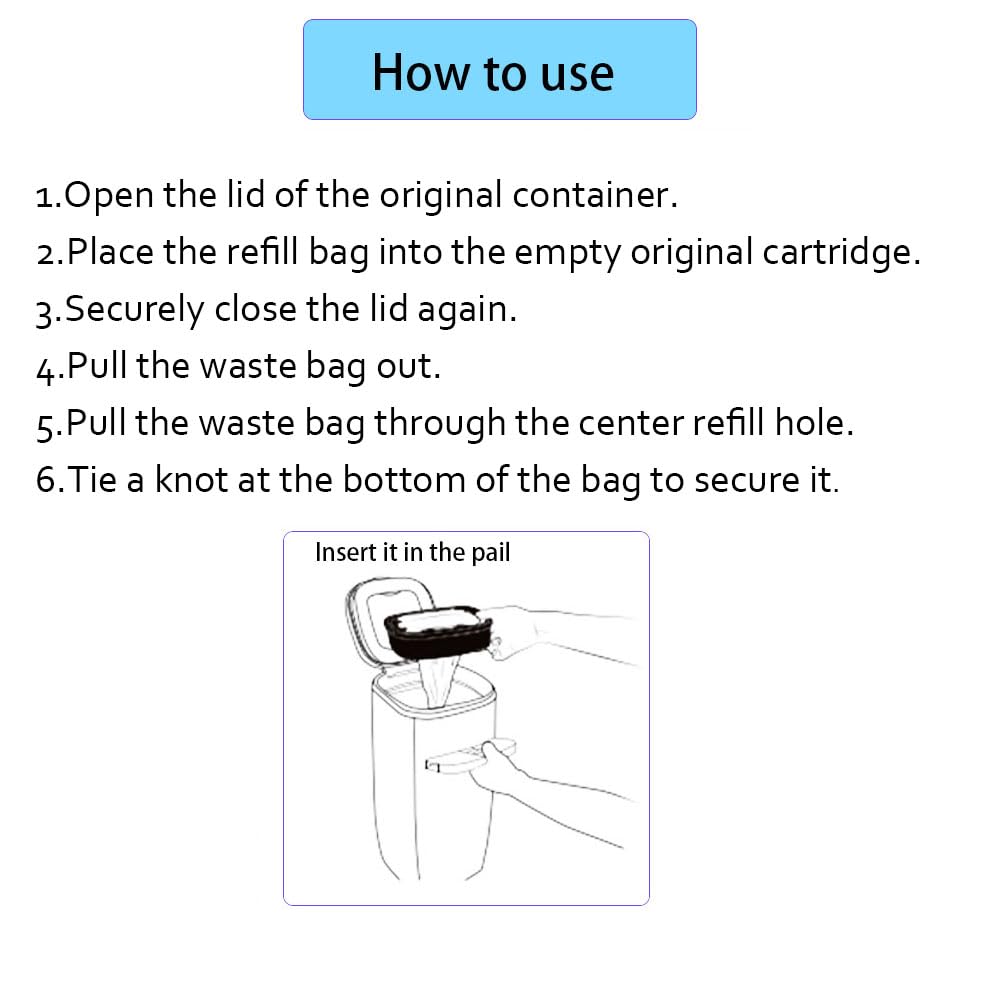 How to use

1.Open the lid of the original container.
2.Place the refill bag into the empty original cartridge.
3.Securely close the lid again.
4.Pull the waste bag out.
5.Pull the waste bag through the center refill hole.
6.Tie a knot at the bottom of the bag to secure it.

Insert it in the pail