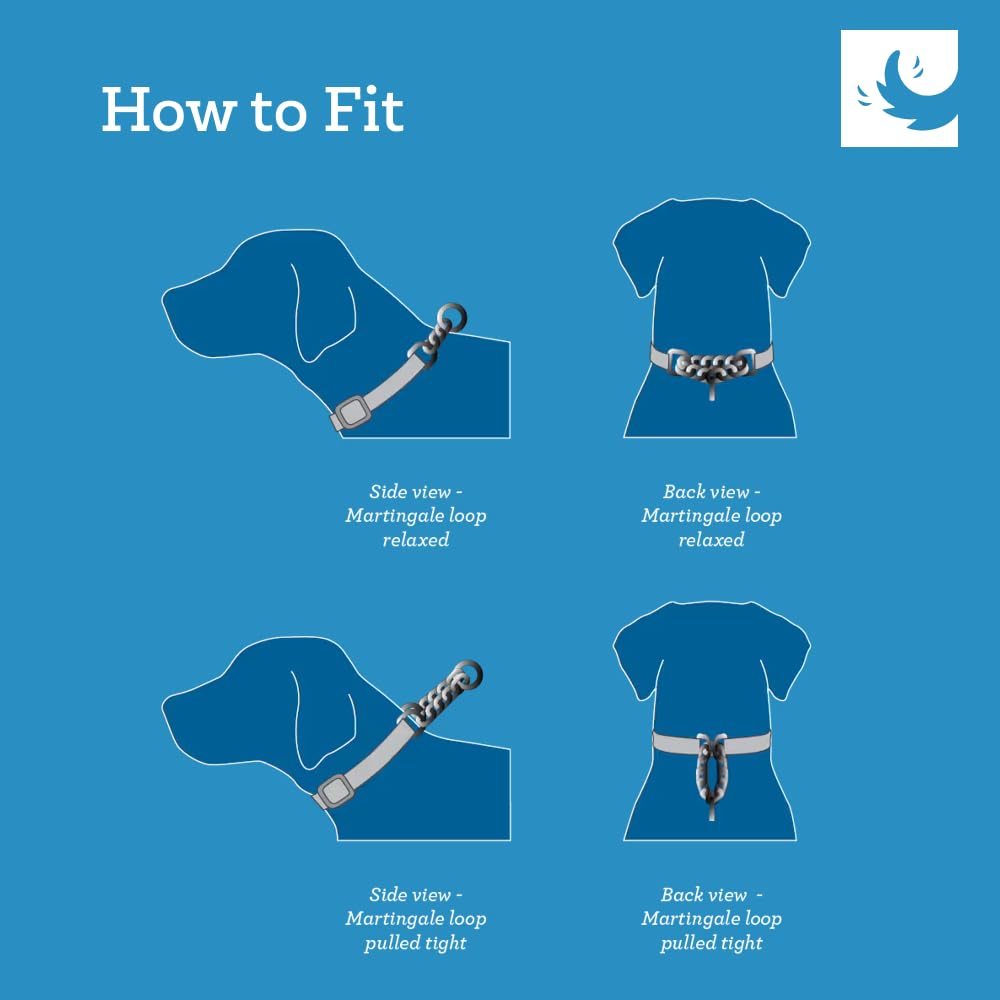 How to Fit

Side view - Martingale loop relaxed

Back view - Martingale loop relaxed

Side view - Martingale loop pulled tight

Back view - Martingale loop pulled tight