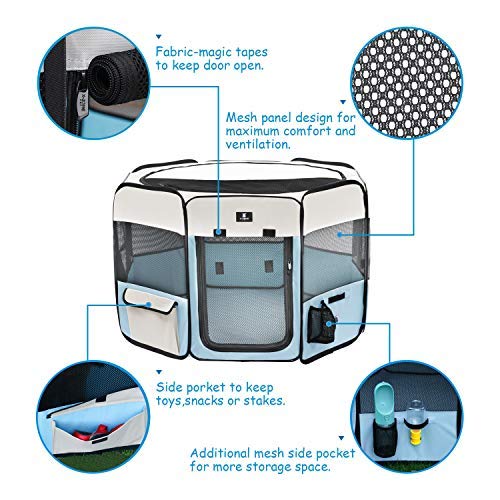 Fabric-magic tapes to keep door open.

Mesh panel design for maximum comfort and ventilation.

Side porket to keep toys,snacks or stakes.

Additional mesh side pocket for more storage space.