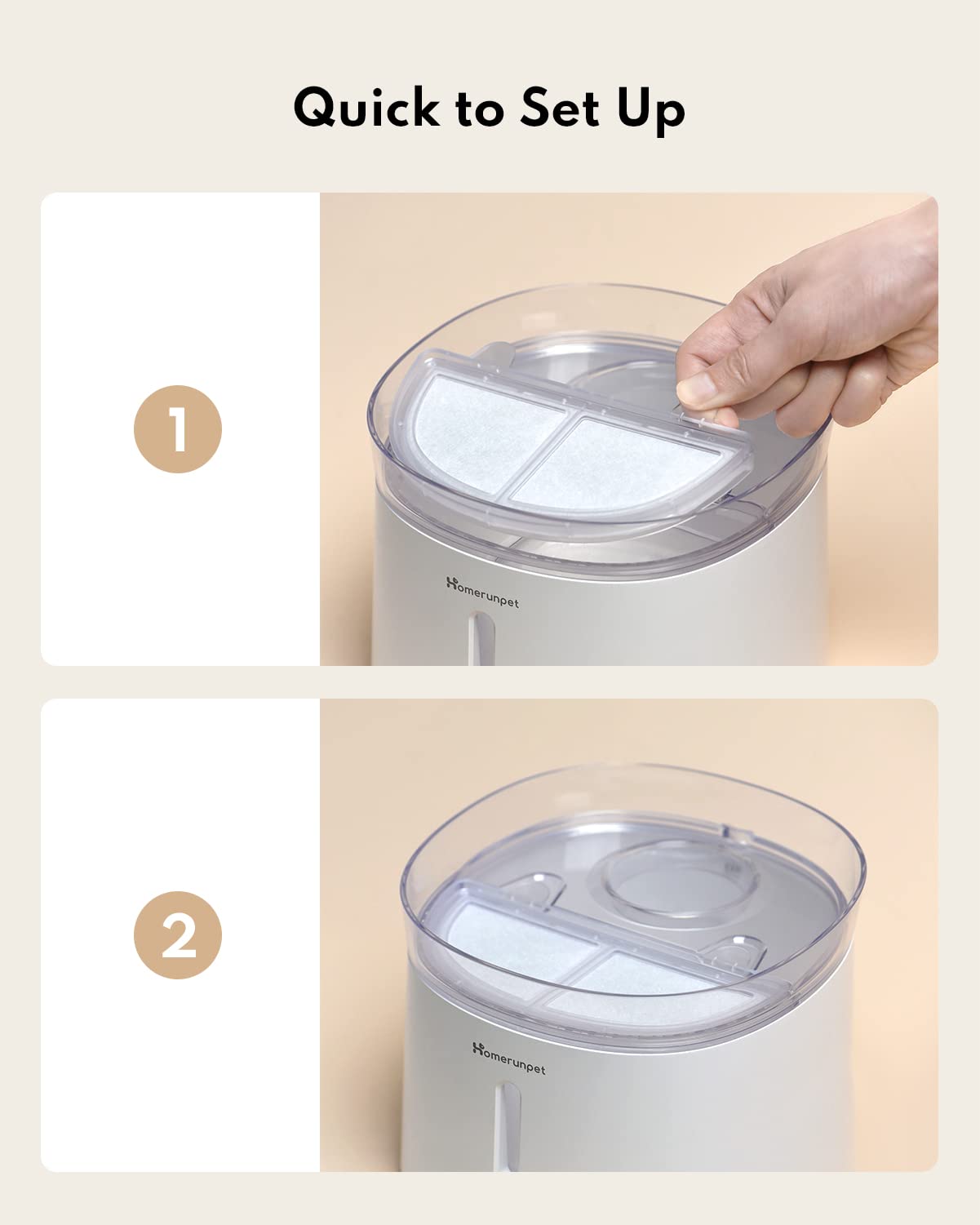 Quick to Set Up

1

Homerunpet

2

Homerunpet