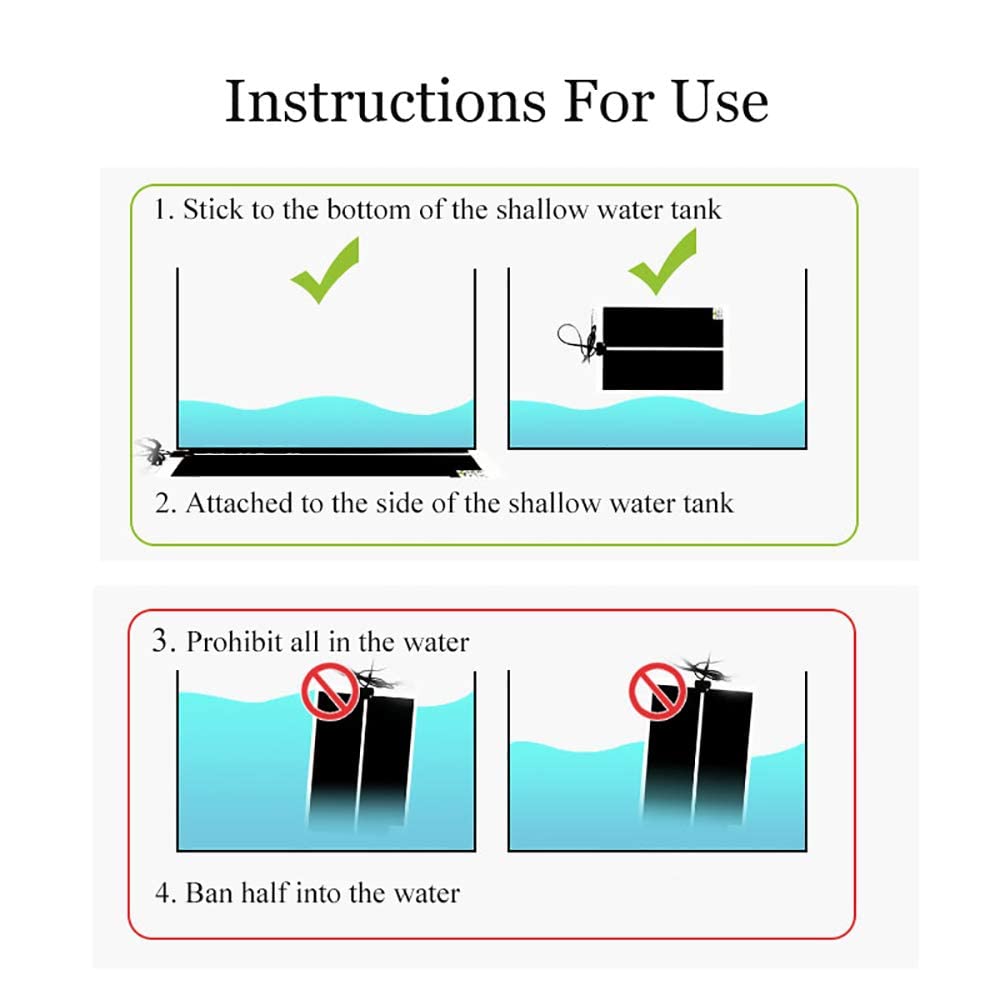 Instructions For Use

1. Stick to the bottom of the shallow water tank

2. Attached to the side of the shallow water tank

3. Prohibit all in the water

4. Ban half into the water