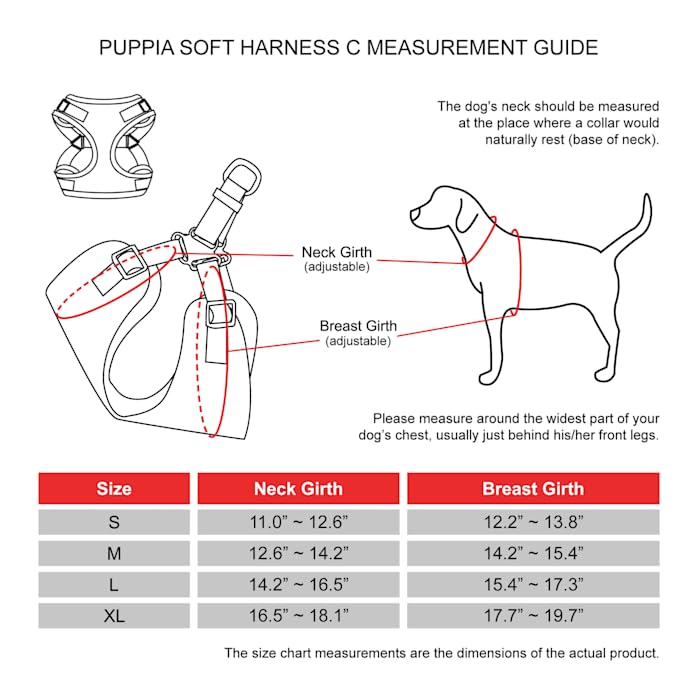 PUPPIA SOFT HARNESS C MEASUREMENT GUIDE

The dog's neck should be measured at the place where a collar would naturally rest (base of neck).

Neck Girth
(adjustable)

Breast Girth
(adjustable)

Please measure around the widest part of your dog's chest, usually just behind his/her front legs.

| Size | Neck Girth | Breast Girth |
|---|---|---|
| S | 11.0” ~ 12.6” | 12.2” ~ 13.8” |
| M | 12.6” ~ 14.2” | 14.2” ~ 15.4” |
| L | 14.2” ~ 16.5” | 15.4” ~ 17.3” |
| XL | 16.5” ~ 18.1” | 17.7” ~ 19.7” |

The size chart measurements are the dimensions of the actual product.