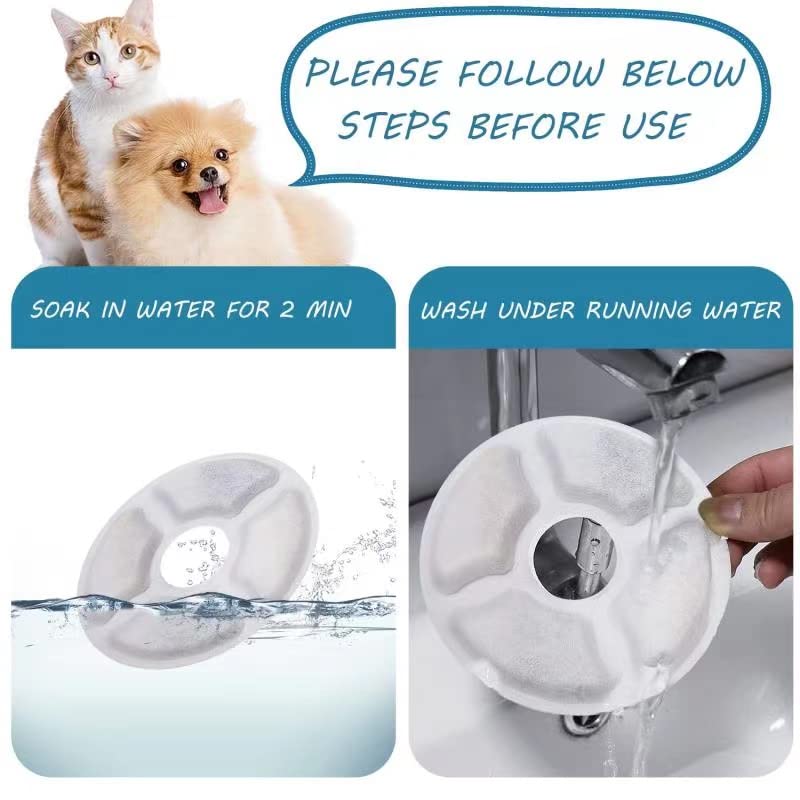 PLEASE FOLLOW BELOW STEPS BEFORE USE

SOAK IN WATER FOR 2 MIN

WASH UNDER RUNNING WATER