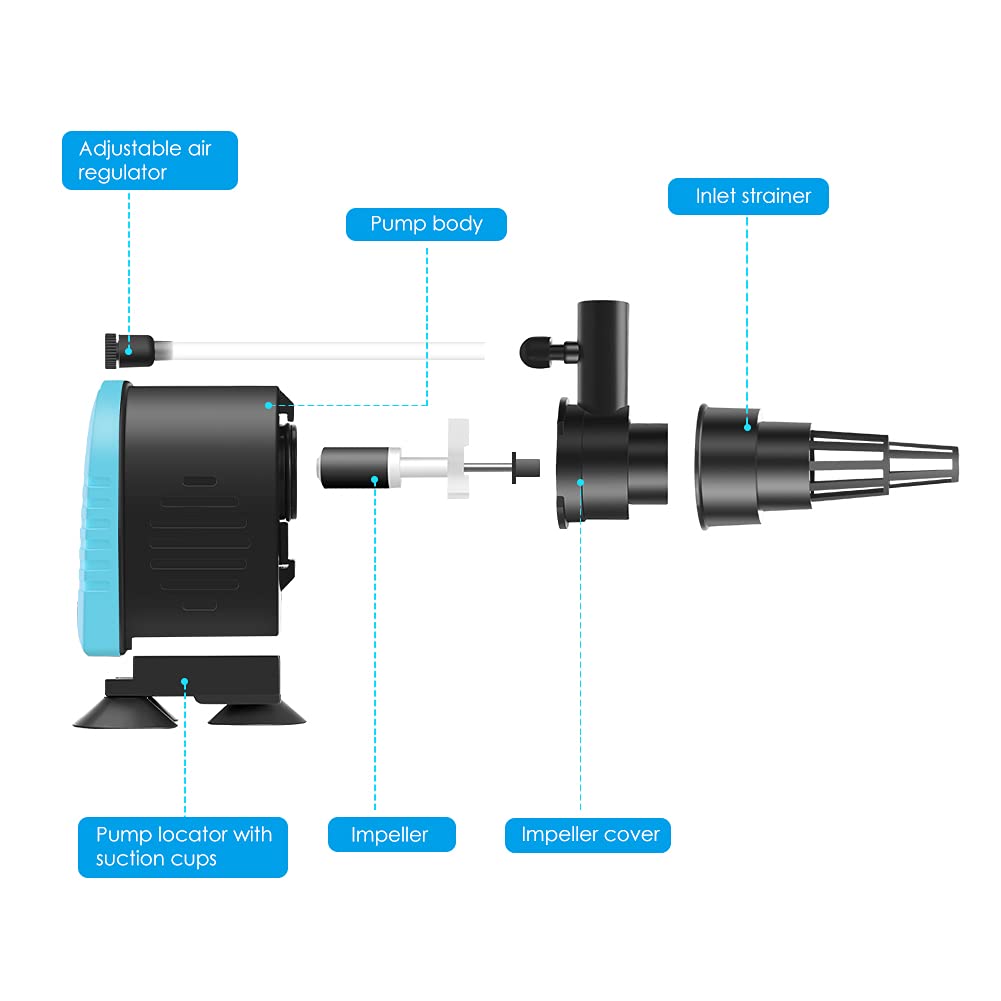 Adjustable air regulator

Pump body

Inlet strainer

Pump locator with suction cups

Impeller

Impeller cover