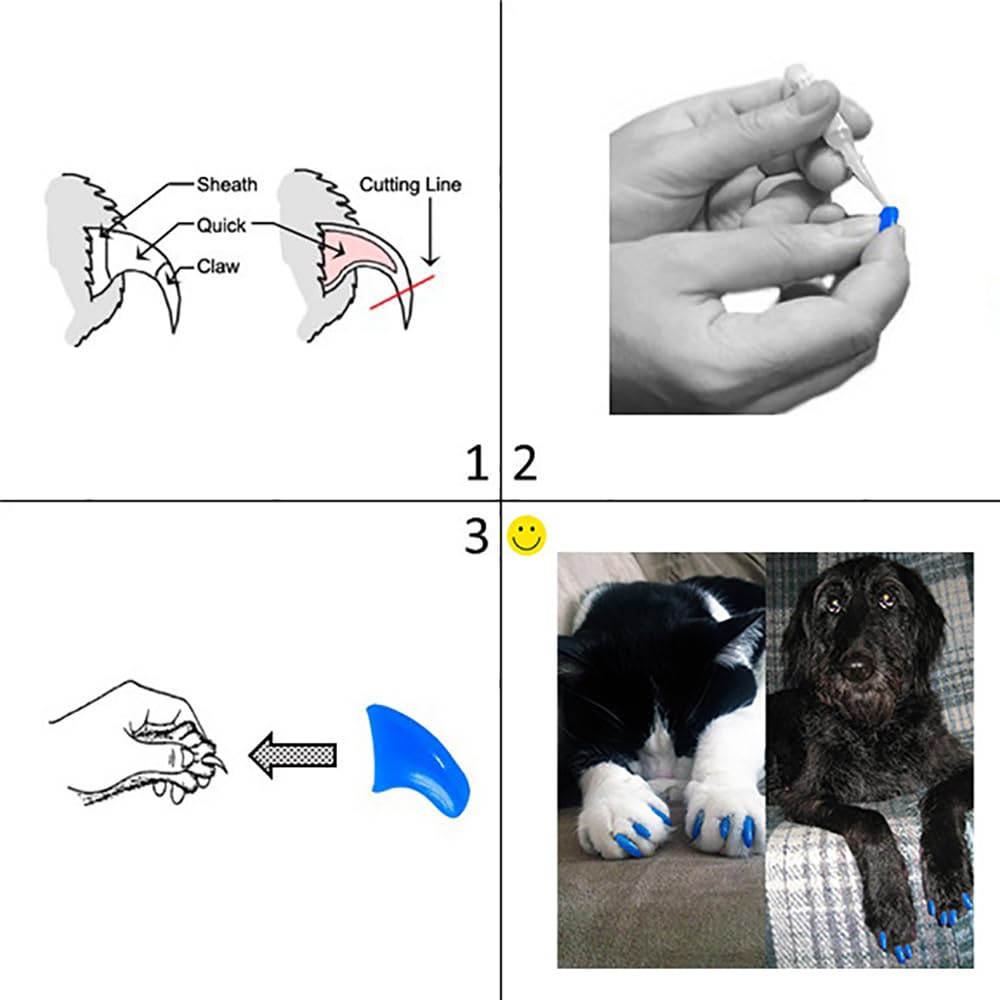 Sheath
Quick
Claw
Cutting Line

1 2

3