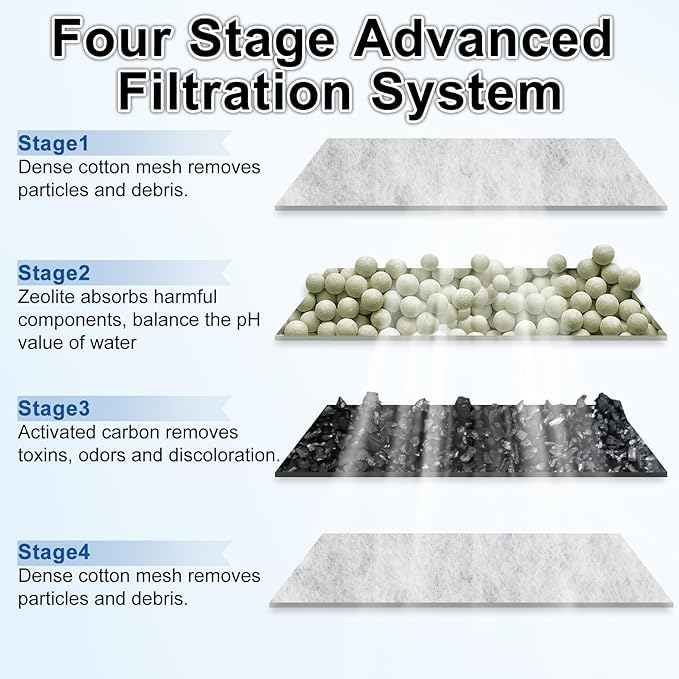 Four Stage Advanced Filtration System

Stage1
Dense cotton mesh removes particles and debris.

Stage2
Zeolite absorbs harmful components, balance the pH value of water

Stage3
Activated carbon removes toxins, odors and discoloration.

Stage4
Dense cotton mesh removes particles and debris.