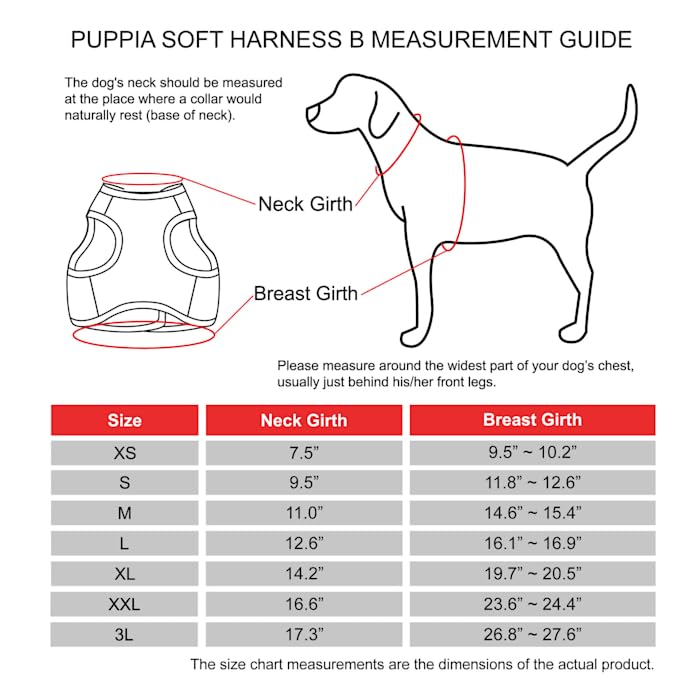 PUPPIA SOFT HARNESS B MEASUREMENT GUIDE

The dog's neck should be measured at the place where a collar would naturally rest (base of neck).

Neck Girth

Breast Girth

Please measure around the widest part of your dog's chest, usually just behind his/her front legs.

| Size | Neck Girth | Breast Girth |
|---|---|---|
| XS | 7.5” | 9.5” ~ 10.2” |
| S | 9.5” | 11.8” ~ 12.6” |
| M | 11.0” | 14.6” ~ 15.4” |
| L | 12.6” | 16.1” ~ 16.9” |
| XL | 14.2” | 19.7” ~ 20.5” |
| XXL | 16.6” | 23.6” ~ 24.4” |
| 3L | 17.3” | 26.8” ~ 27.6” |

The size chart measurements are the dimensions of the actual product.