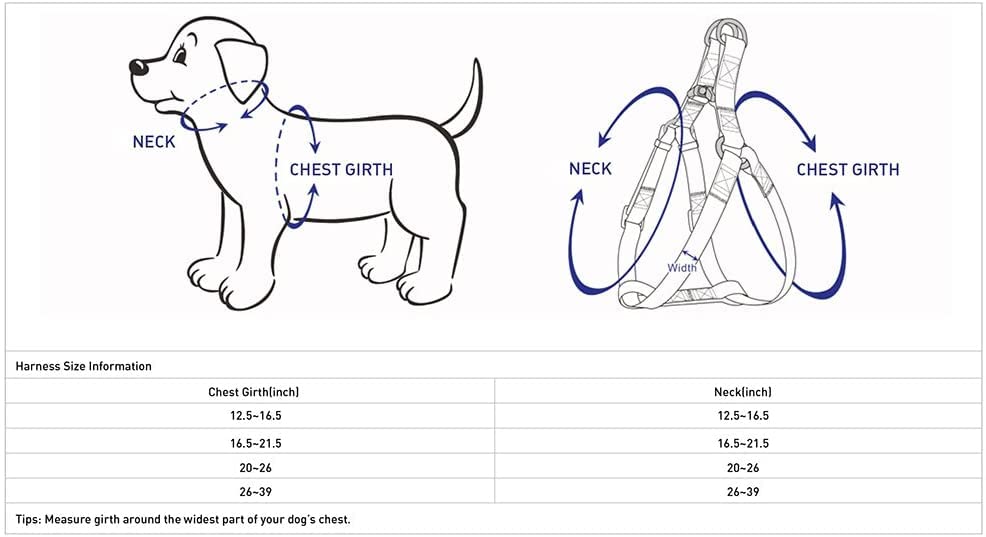 NECK

CHEST GIRTH

NECK

CHEST GIRTH

Width

Harness Size Information

| Chest Girth(inch) | Neck(inch) |
|---|---|
| 12.5~16.5 | 12.5~16.5 |
| 16.5~21.5 | 16.5~21.5 |
| 20~26 | 20~26 |
| 26~39 | 26~39 |

Tips: Measure girth around the widest part of your dog's chest.