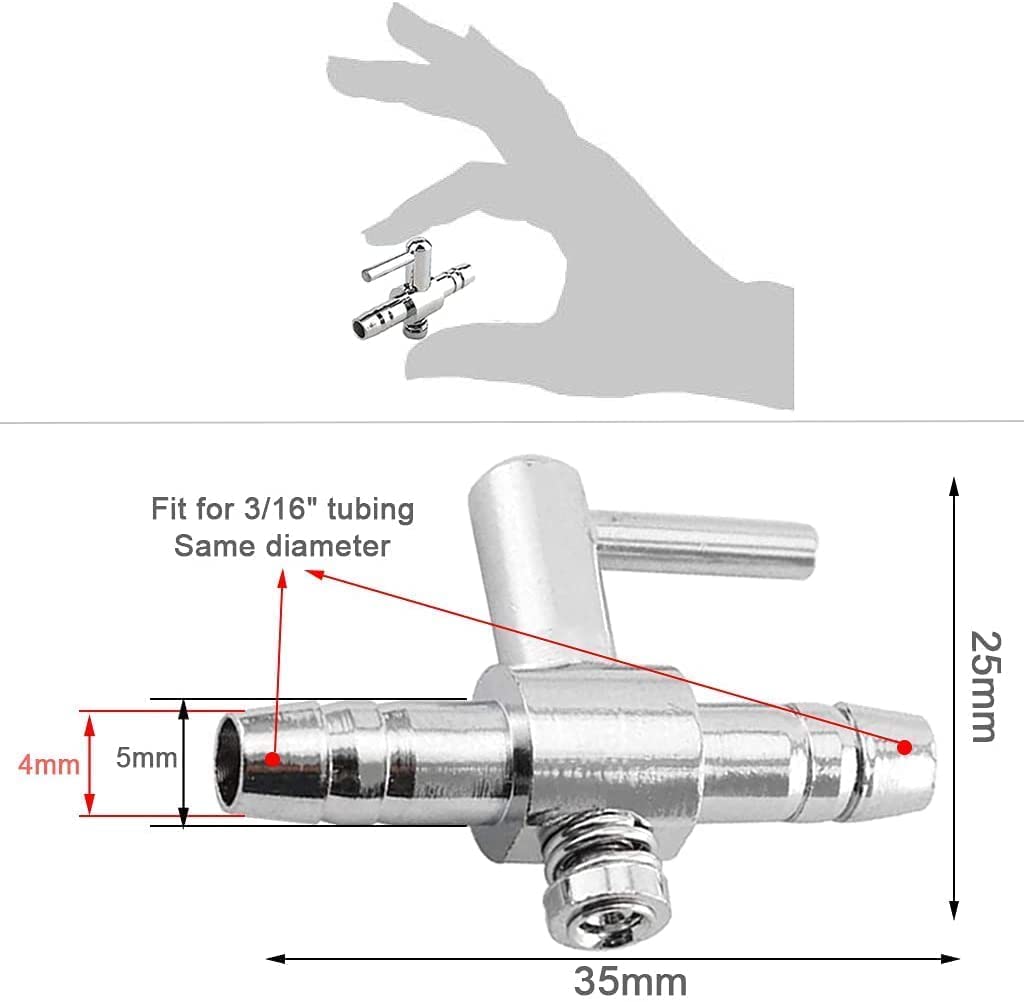 Fit for 3/16" tubing
Same diameter

4mm

5mm

25mm

35mm