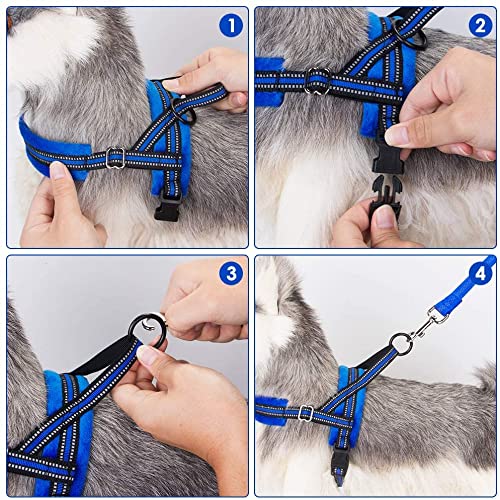 1

2

3

4