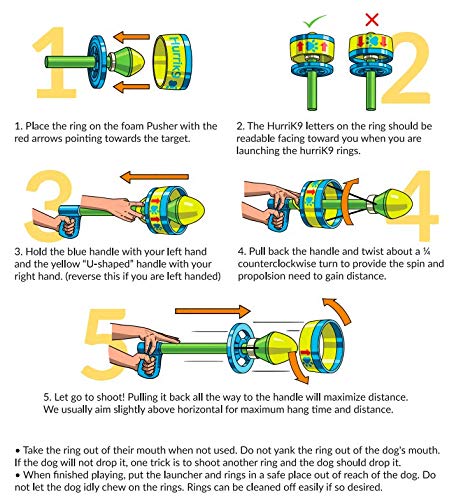 1

HurriK9

2

1. Place the ring on the foam Pusher with the red arrows pointing towards the target.

2. The HurriK9 letters on the ring should be readable facing toward you when you are launching the hurriK9 rings.

3

4

3. Hold the blue handle with your left hand and the yellow "U-shaped" handle with your right hand. (reverse this if you are left handed)

4. Pull back the handle and twist about a ¼ counterclockwise turn to provide the spin and propolsion need to gain distance.

5

5. Let go to shoot! Pulling it back all the way to the handle will maximize distance. We usually aim slightly above horizontal for maximum hang time and distance.

• Take the ring out of their mouth when not used. Do not yank the ring out of the dog's mouth. If the dog will not drop it, one trick is to shoot another ring and the dog should drop it.
• When finished playing, put the launcher and rings in a safe place out of reach of the dog. Do not let the dog idly chew on the rings. Rings can be cleaned off easily if so desired.