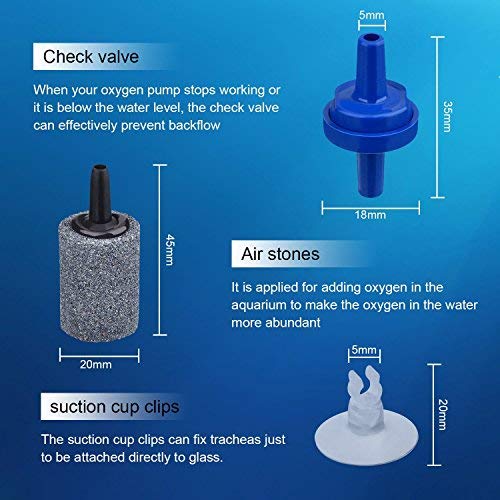 Check valve

When your oxygen pump stops working or it is below the water level, the check valve can effectively prevent backflow

5mm

35mm

18mm

45mm

20mm

Air stones

It is applied for adding oxygen in the aquarium to make the oxygen in the water more abundant

5mm

20mm

suction cup clips

The suction cup clips can fix tracheas just to be attached directly to glass.