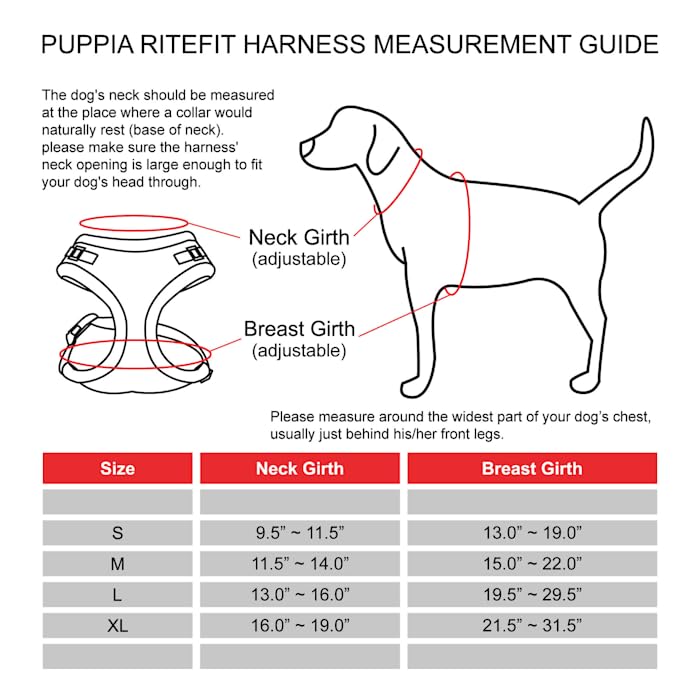 PUPPIA RITEFIT HARNESS MEASUREMENT GUIDE

The dog's neck should be measured at the place where a collar would naturally rest (base of neck). please make sure the harness' neck opening is large enough to fit your dog's head through.

Neck Girth
(adjustable)

Breast Girth
(adjustable)

Please measure around the widest part of your dog's chest, usually just behind his/her front legs.

| Size | Neck Girth | Breast Girth |
|---|---|---|
| | | |
| S | 9.5" ~ 11.5" | 13.0" ~ 19.0" |
| M | 11.5" ~ 14.0" | 15.0" ~ 22.0" |
| L | 13.0" ~ 16.0" | 19.5" ~ 29.5" |
| XL | 16.0" ~ 19.0" | 21.5" ~ 31.5" |
| | | |