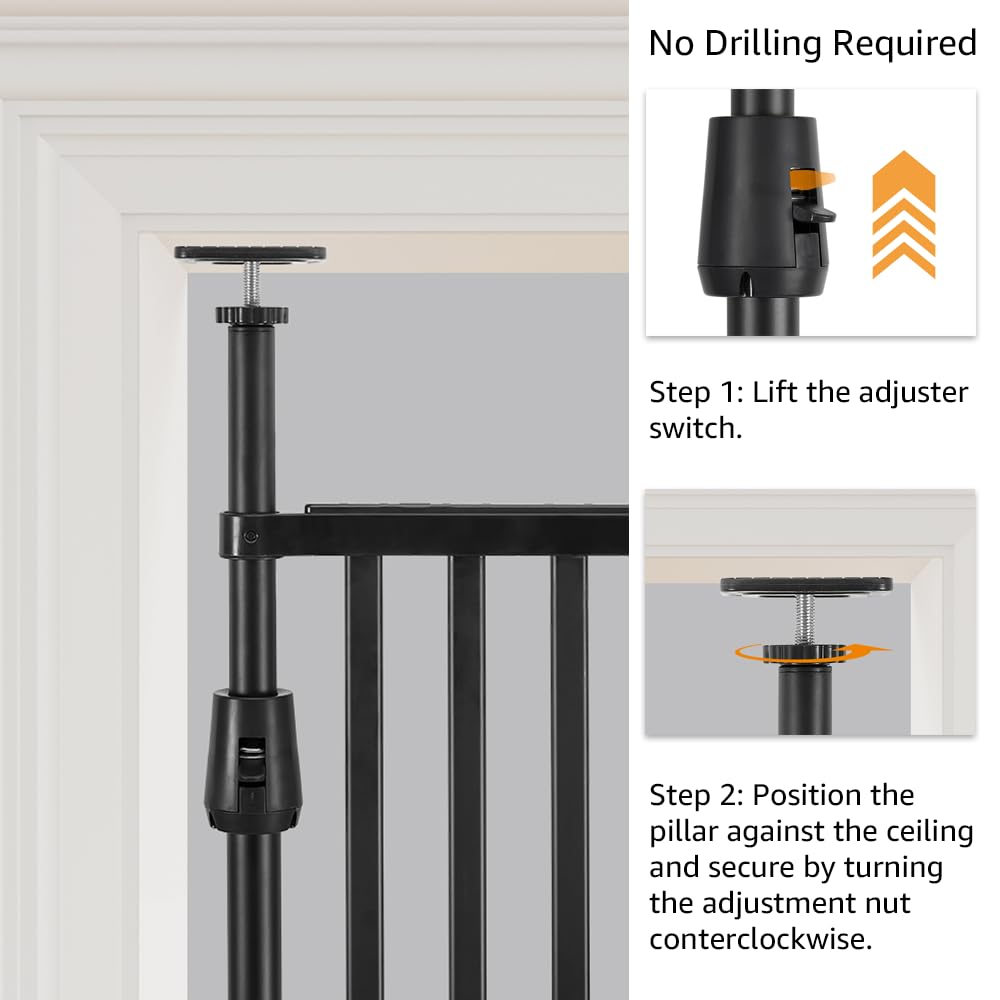 No Drilling Required

Step 1: Lift the adjuster switch.

Step 2: Position the pillar against the ceiling and secure by turning the adjustment nut conterclockwise.