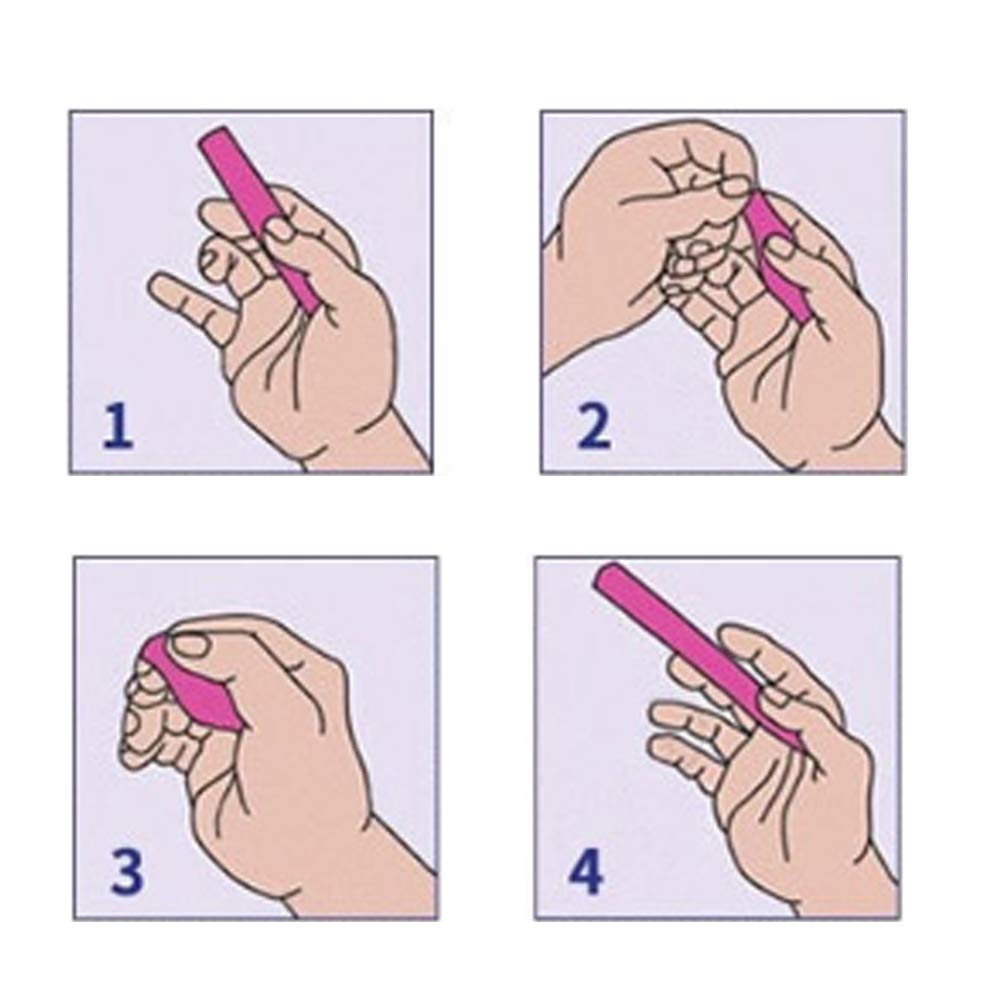 1

2

3

4