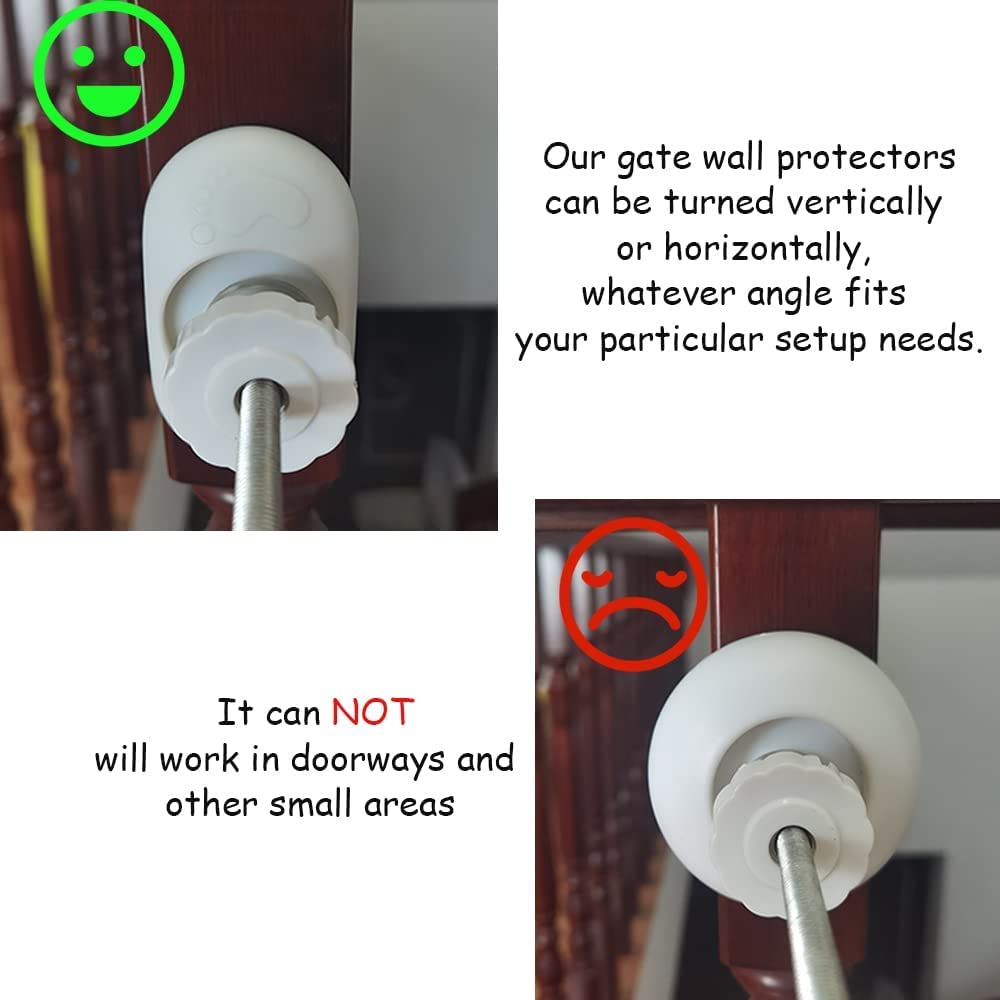 Our gate wall protectors can be turned vertically or horizontally, whatever angle fits your particular setup needs.

It can NOT will work in doorways and other small areas