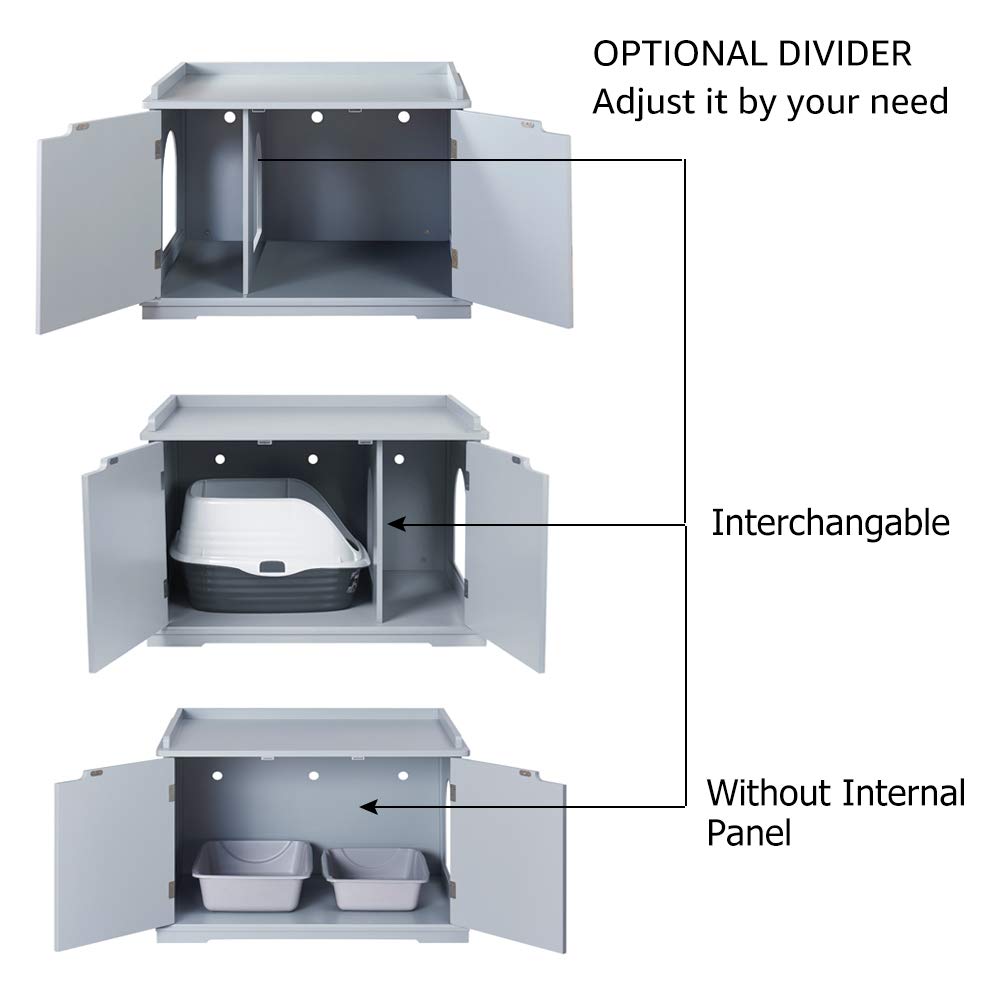 OPTIONAL DIVIDER
Adjust it by your need

Interchangable

Without Internal Panel