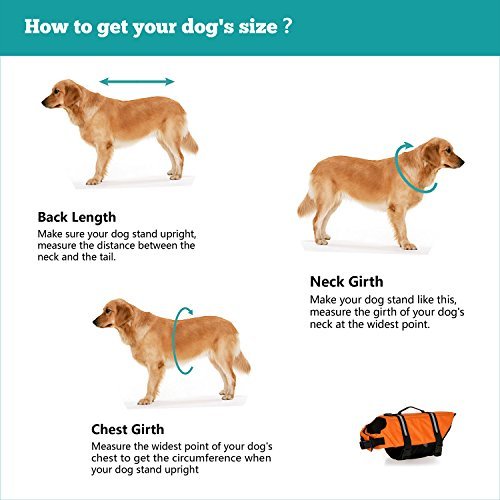 How to get your dog's size ?

Back Length
Make sure your dog stand upright, measure the distance between the neck and the tail.

Neck Girth
Make your dog stand like this, measure the girth of your dog's neck at the widest point.

Chest Girth
Measure the widest point of your dog's chest to get the circumference when your dog stand upright