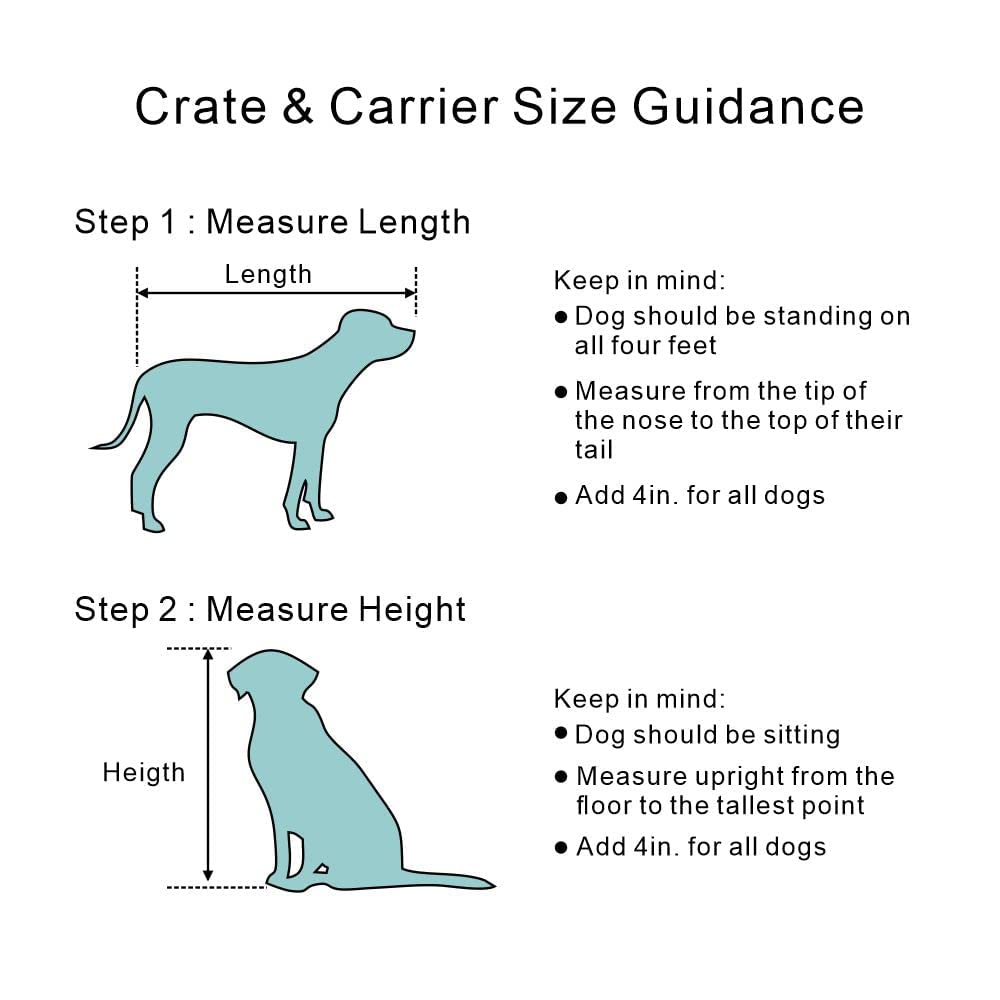 Crate & Carrier Size Guidance

Step 1 : Measure Length

Length

Keep in mind:
● Dog should be standing on all four feet
● Measure from the tip of the nose to the top of their tail
● Add 4in. for all dogs

Step 2 : Measure Height

Heigth

Keep in mind:
● Dog should be sitting
● Measure upright from the floor to the tallest point
● Add 4in. for all dogs