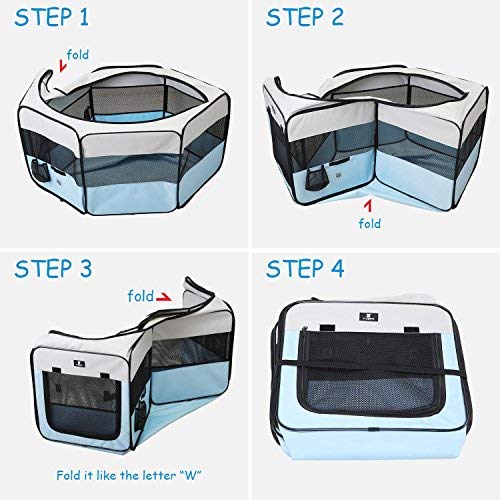 STEP 1

fold

STEP 2

fold

STEP 3

fold

Fold it like the letter "W"

STEP 4