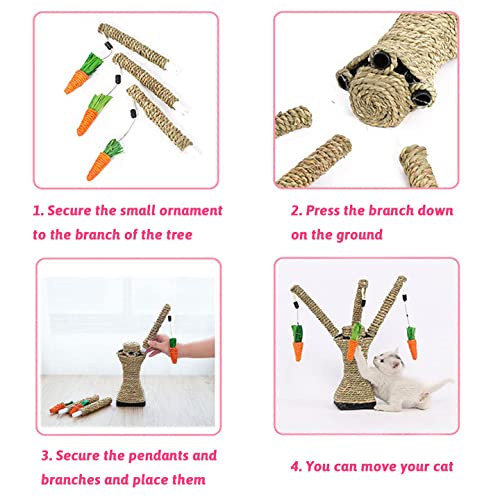 1. Secure the small ornament to the branch of the tree

2. Press the branch down on the ground

3. Secure the pendants and branches and place them

4. You can move your cat