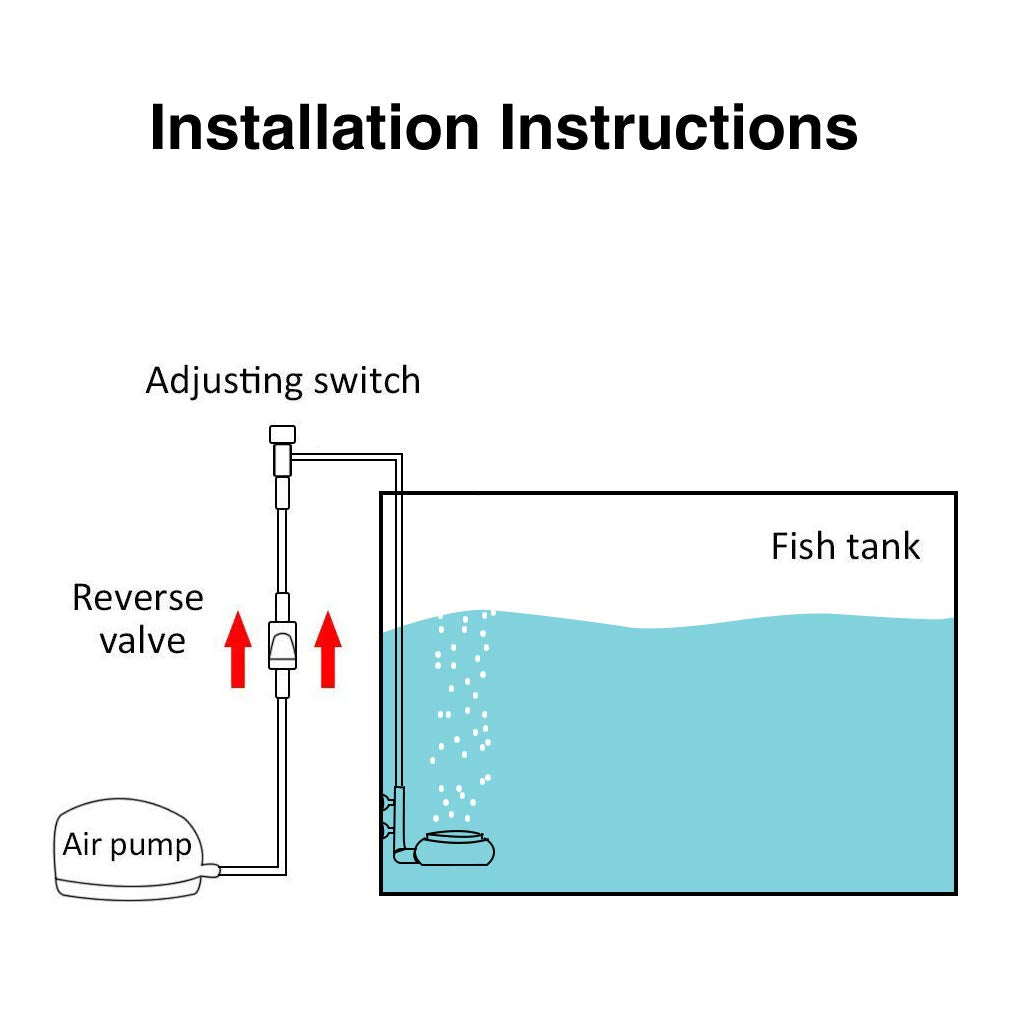 Installation Instructions

Adjusting switch

Reverse valve

Fish tank

Air pump