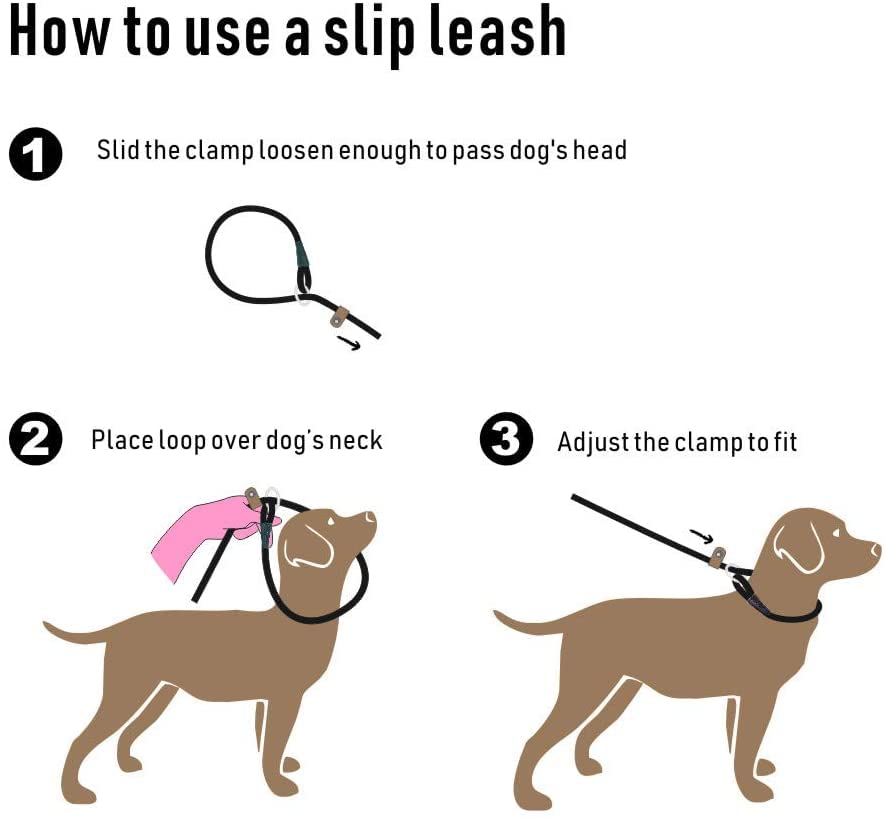 How to use a slip leash

1 Slid the clamp loosen enough to pass dog's head

2 Place loop over dog's neck

3 Adjust the clamp to fit