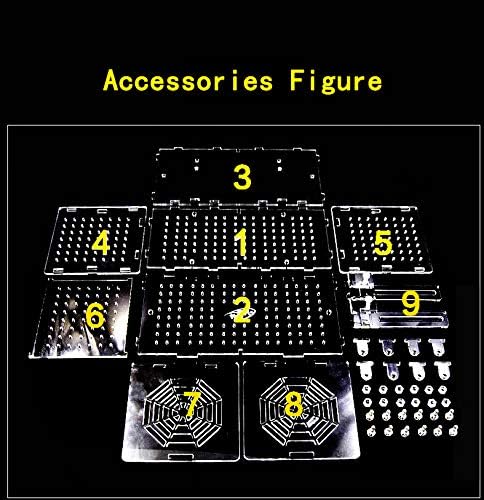 Accessories Figure

3
4
1
5
6
2
9
7
8