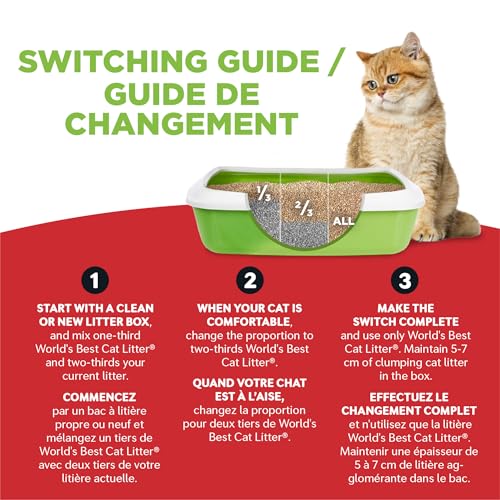 SWITCHING GUIDE / GUIDE DE CHANGEMENT

$\frac{1}{3}$

$\frac{2}{3}$

ALL

1

START WITH A CLEAN OR NEW LITTER BOX, and mix one-third World's Best Cat Litter® and two-thirds your current litter.

COMMENCEZ par un bac à litière propre ou neuf et mélangez un tiers de World's Best Cat Litter® avec deux tiers de votre litière actuelle.

2

WHEN YOUR CAT IS COMFORTABLE, change the proportion to two-thirds World's Best Cat Litter®.

QUAND VOTRE CHAT EST À L'AISE, changez la proportion pour deux tiers de World's Best Cat Litter®.

3

MAKE THE SWITCH COMPLETE and use only World's Best Cat Litter®. Maintain 5-7 cm of clumping cat litter in the box.

EFFECTUEZ LE CHANGEMENT COMPLET et n'utilisez que la litière World's Best Cat Litter®. Maintenir une épaisseur de 5 à 7 cm de litière agglomérante dans le bac.