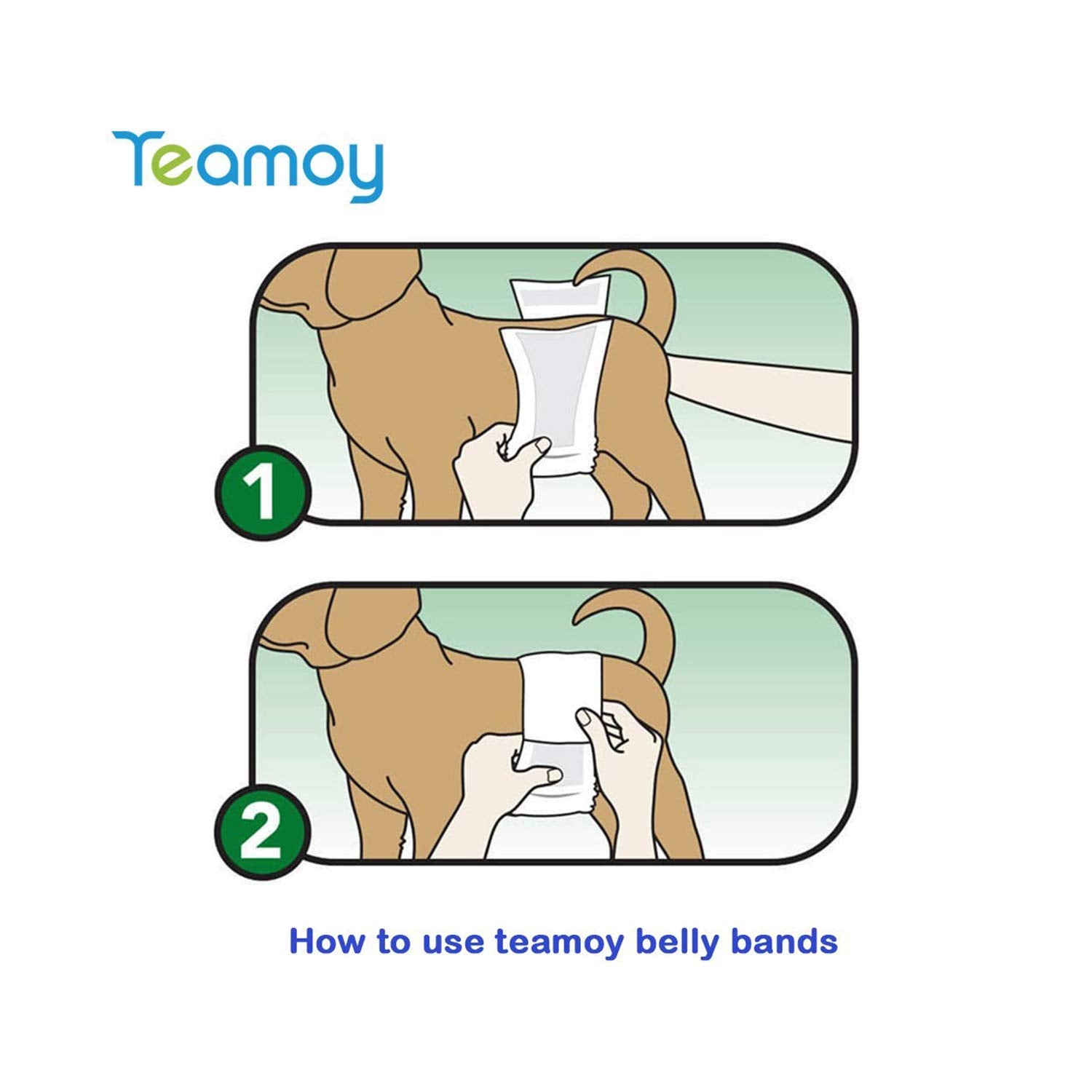 Teamoy

1

2

How to use teamoy belly bands