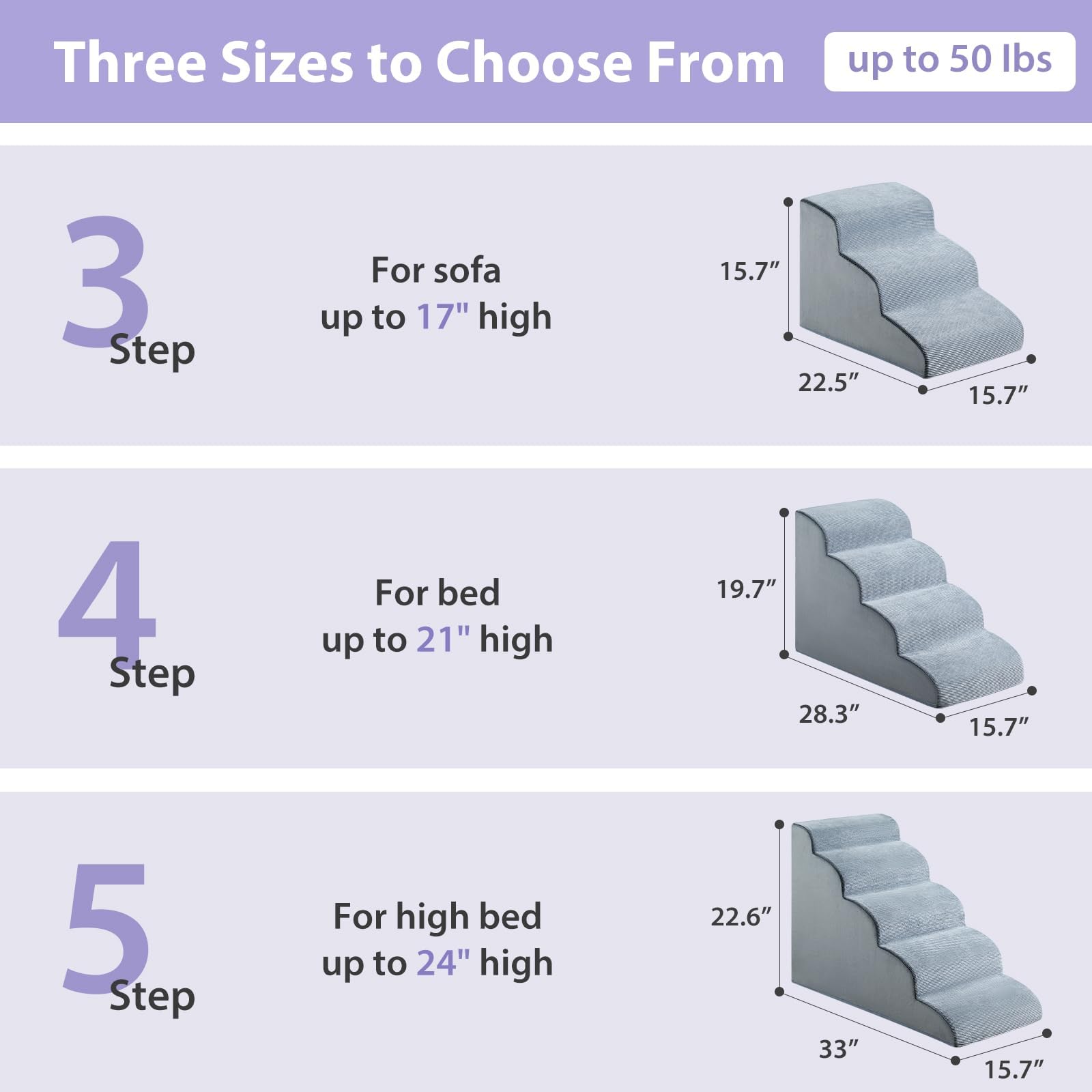 Three Sizes to Choose From
up to 50 lbs

3 Step

For sofa
up to 17" high

15.7″
22.5″
15.7″

4 Step

For bed
up to 21" high

19.7″
28.3″
15.7″

5 Step

For high bed
up to 24" high

22.6″
33″
15.7″