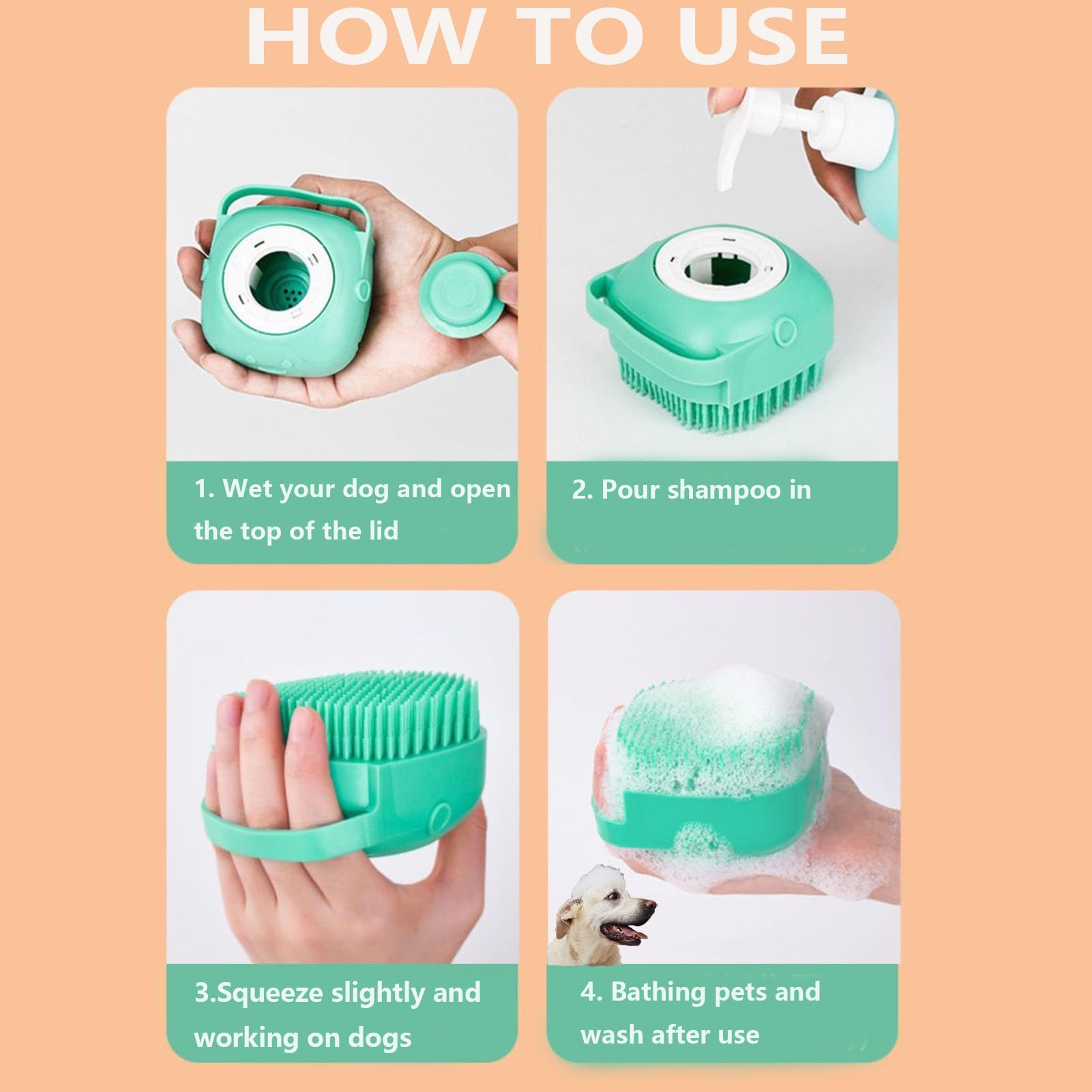 HOW TO USE

1. Wet your dog and open the top of the lid

2. Pour shampoo in

3.Squeeze slightly and working on dogs

4. Bathing pets and wash after use