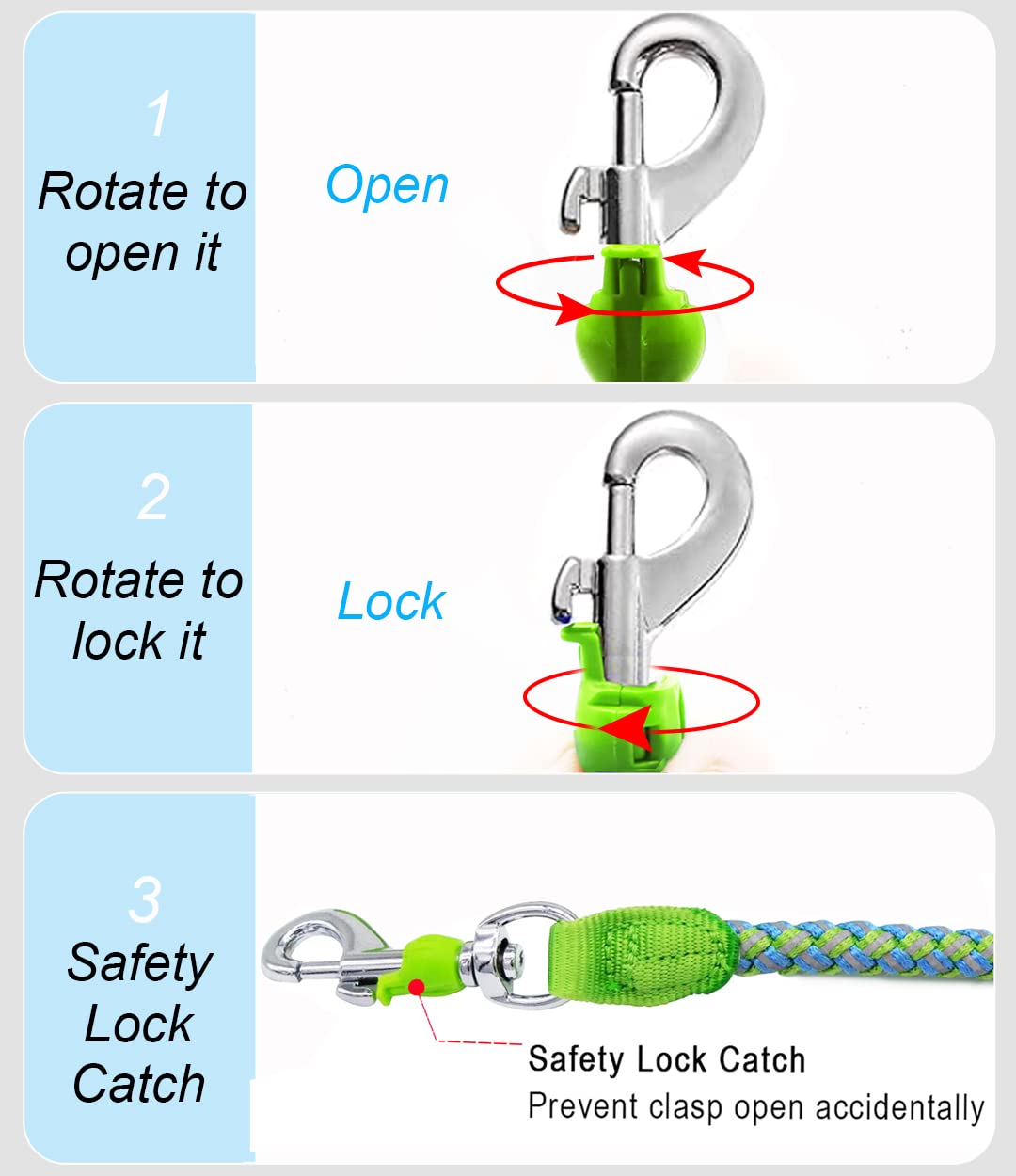 1
Rotate to open it

Open

2
Rotate to lock it

Lock

3
Safety Lock Catch

Safety Lock Catch
Prevent clasp open accidentally