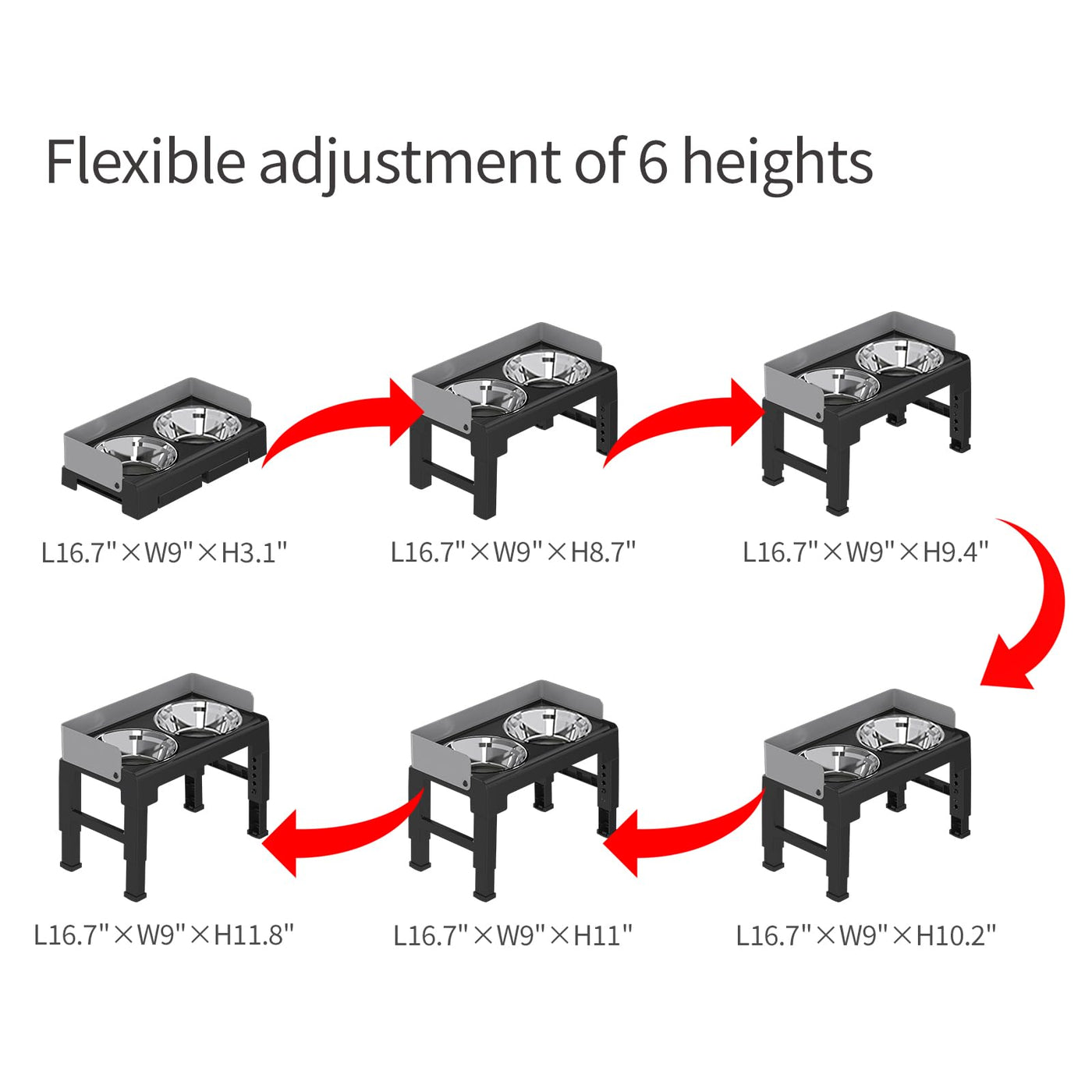 Flexible adjustment of 6 heights

L16.7"×W9"×H3.1"

L16.7"×W9"×H8.7"

L16.7"×W9"×H9.4"

L16.7"×W9"×H11.8"

L16.7"×W9"×H11"

L16.7"×W9"×H10.2"