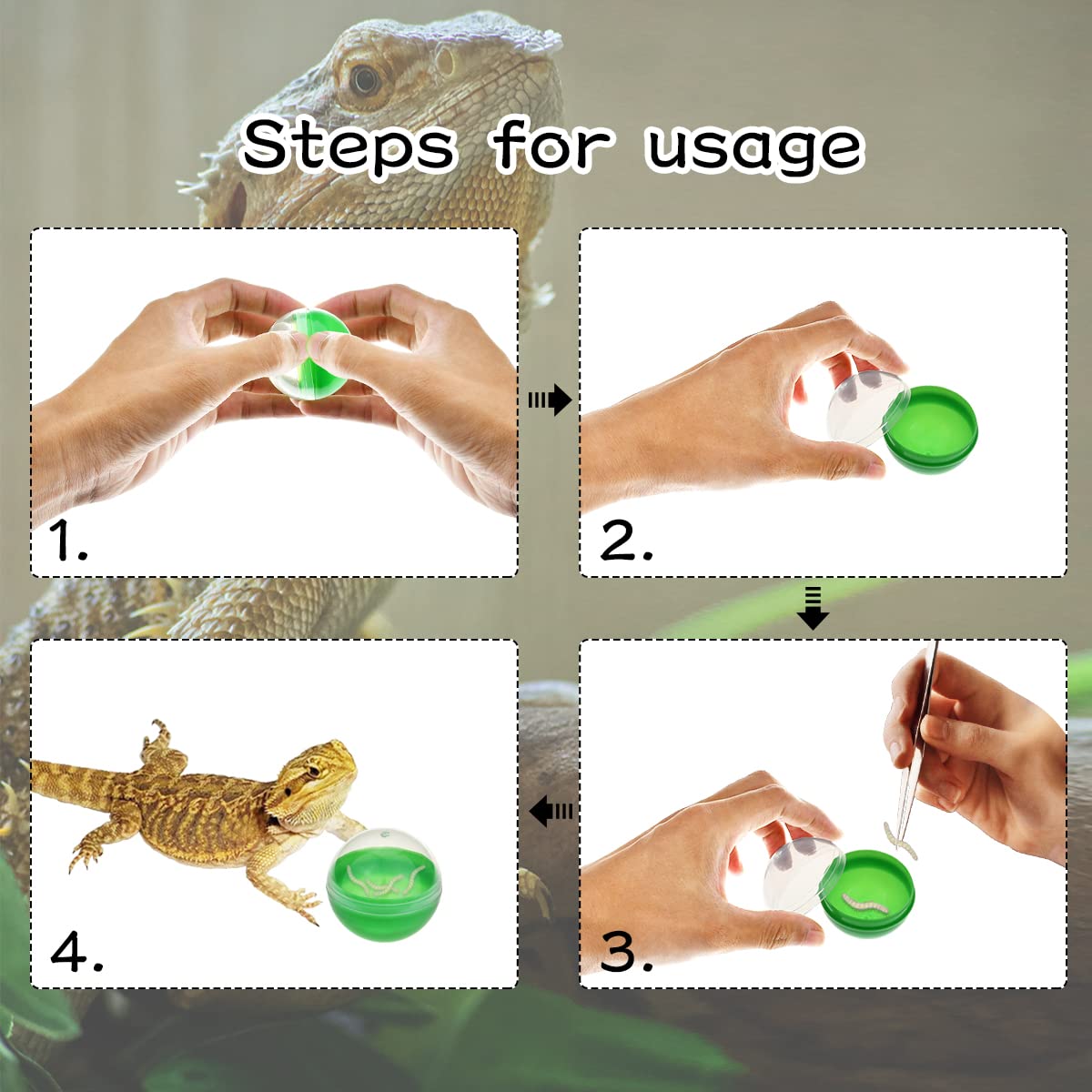 Steps for usage

1.

2.

3.

4.