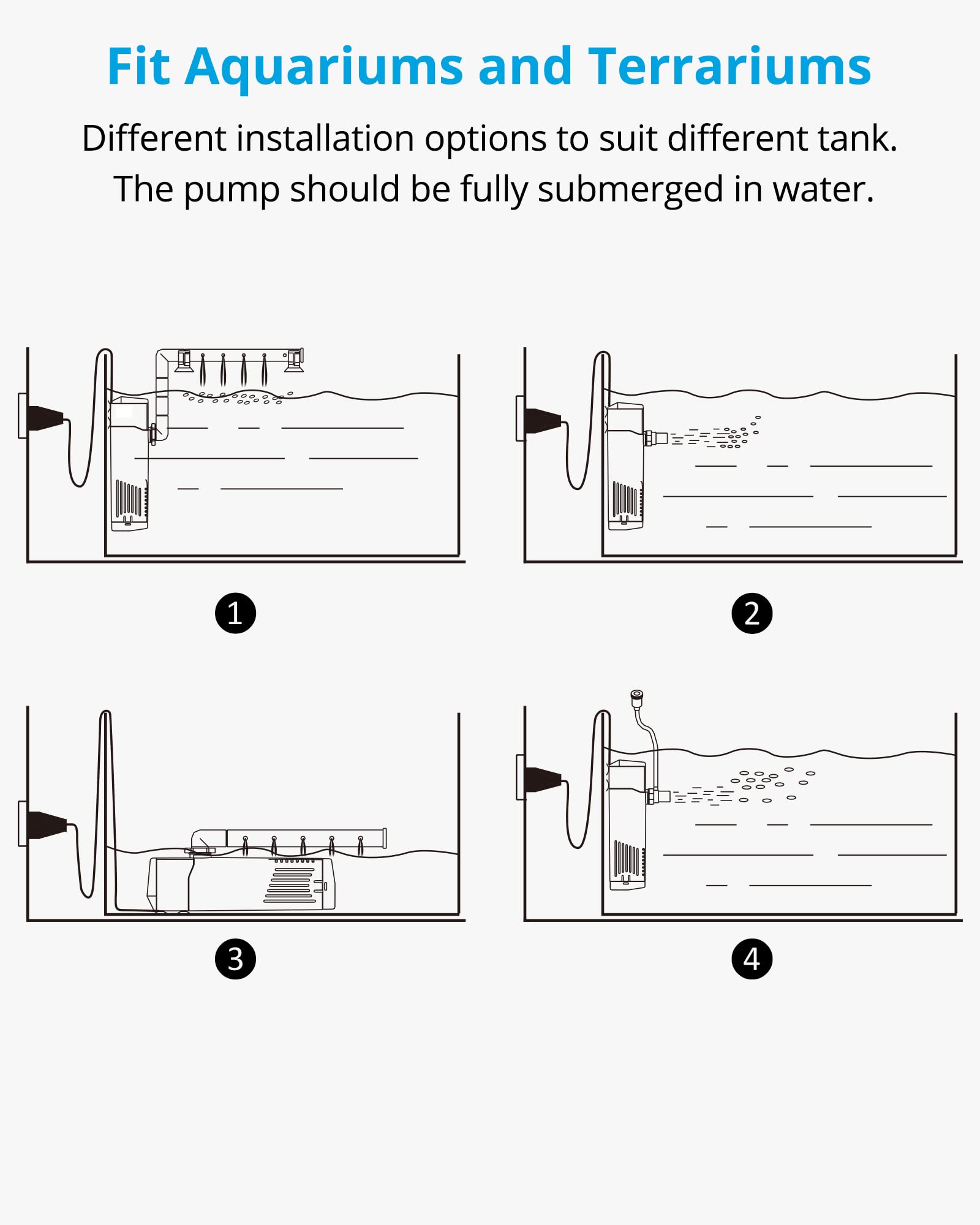 Fit Aquariums and Terrariums

Different installation options to suit different tank.
The pump should be fully submerged in water.

1

2

3

4