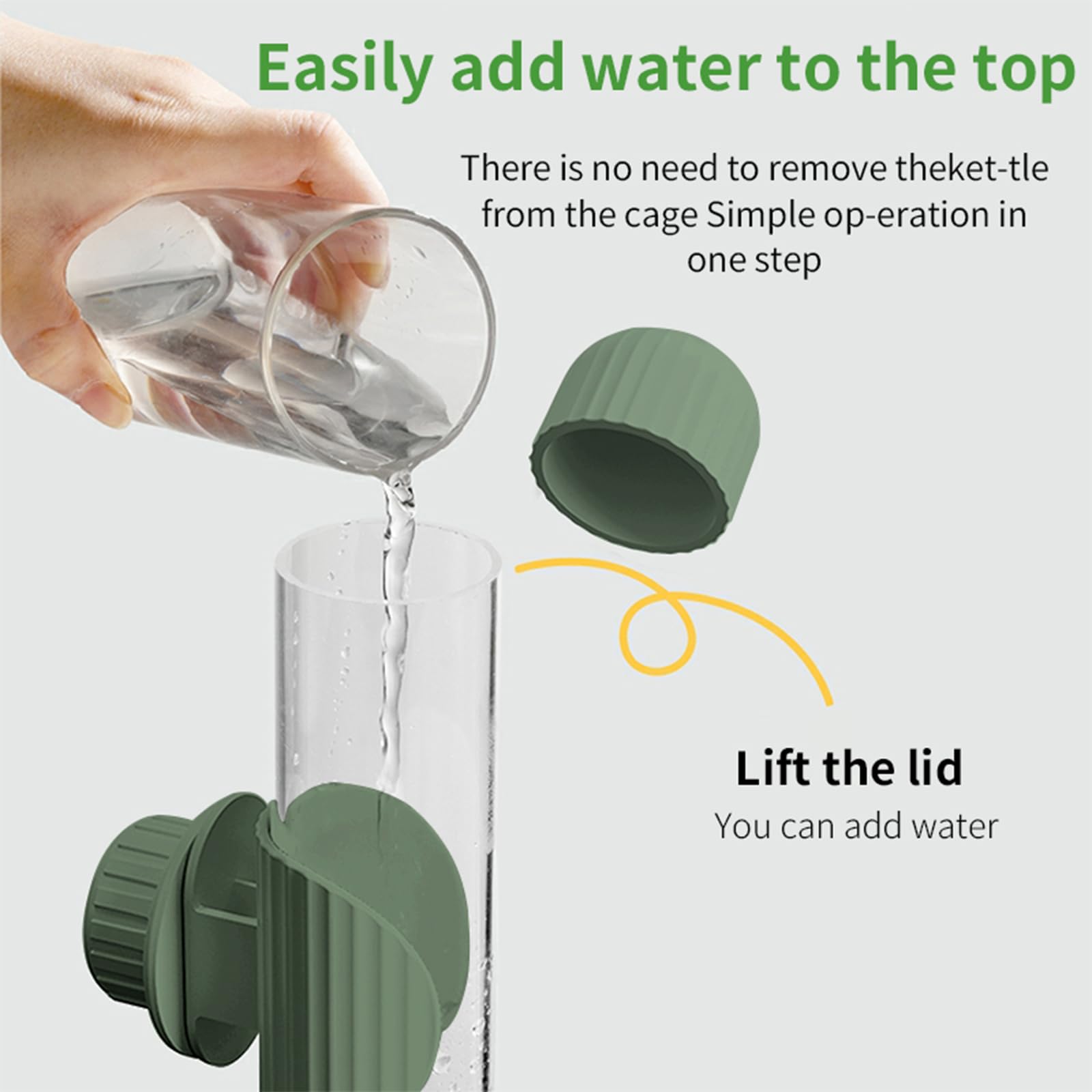 Easily add water to the top

There is no need to remove theket-tle from the cage Simple op-eration in one step

Lift the lid
You can add water