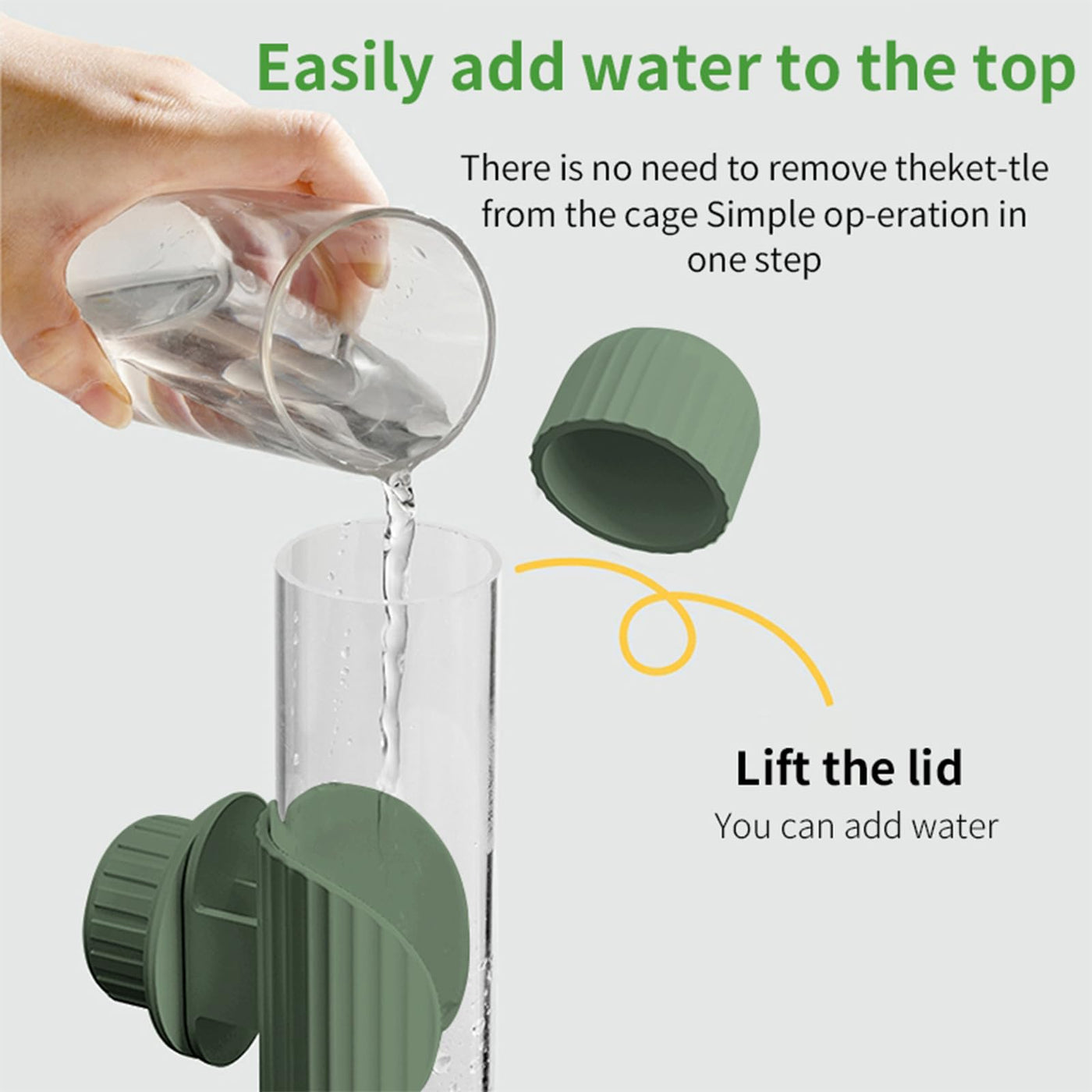 Easily add water to the top

There is no need to remove theket-tle from the cage Simple op-eration in one step

Lift the lid
You can add water