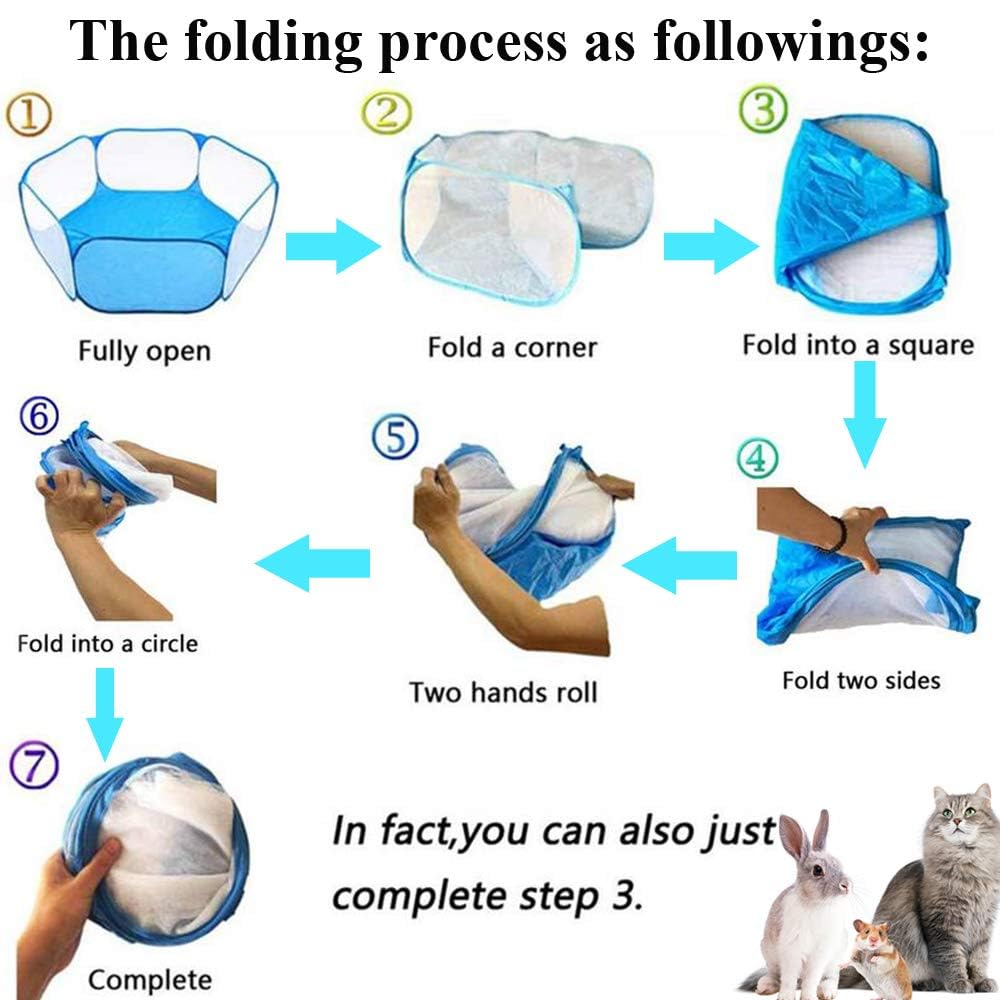 The folding process as followings:

①
Fully open

②
Fold a corner

③
Fold into a square

④
Fold two sides

⑤
Two hands roll

⑥
Fold into a circle

⑦
Complete

In fact,you can also just complete step 3.