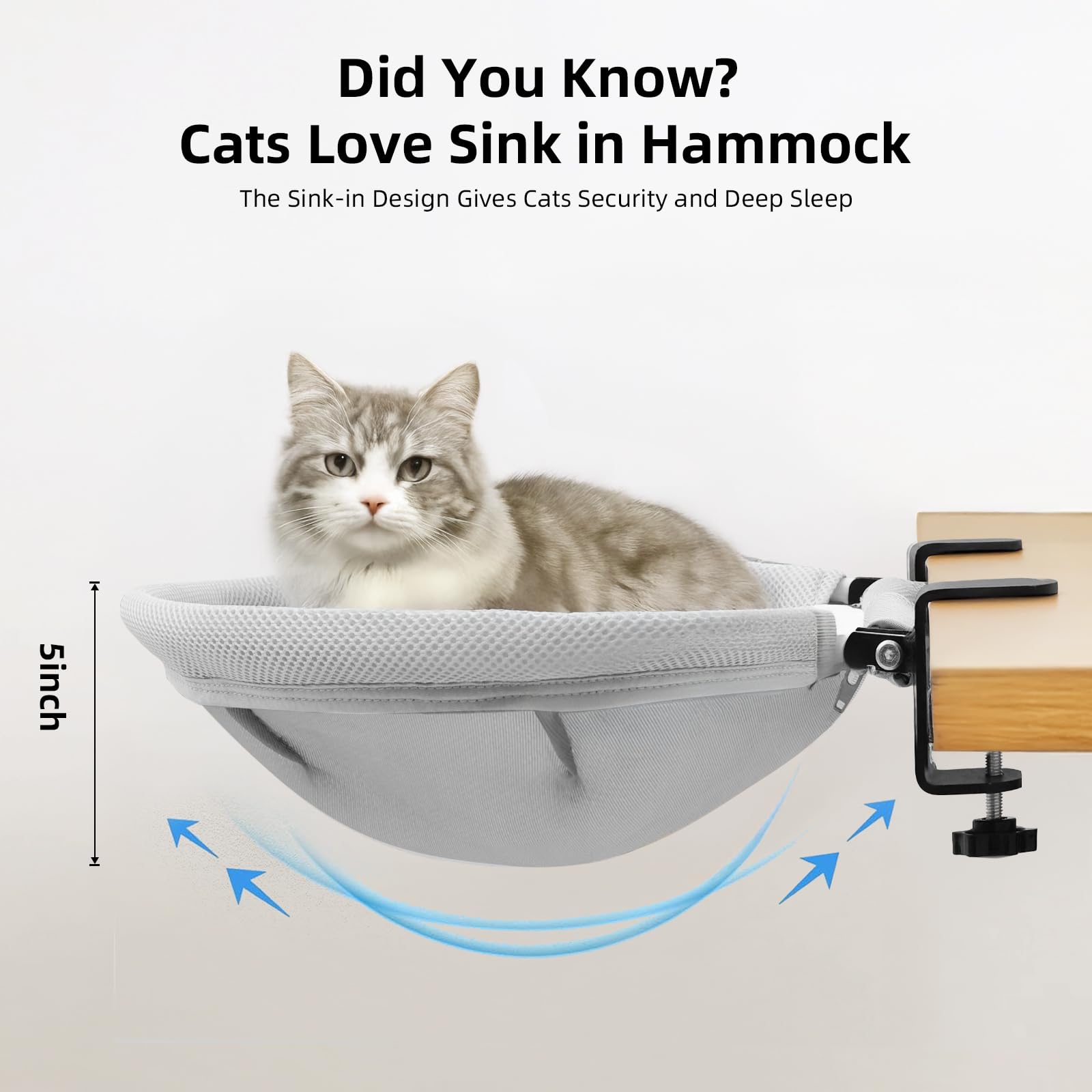 Did You Know?
Cats Love Sink in Hammock

The Sink-in Design Gives Cats Security and Deep Sleep

5inch